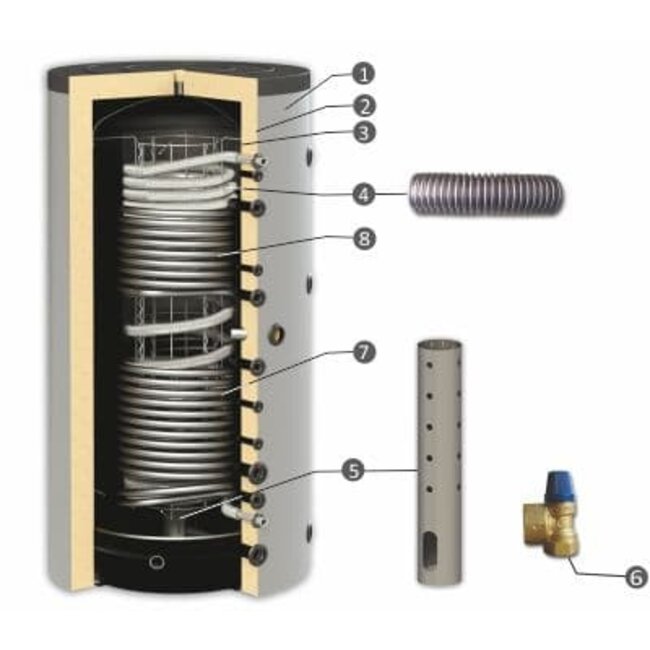 1
2
3
4
8
7
5
6