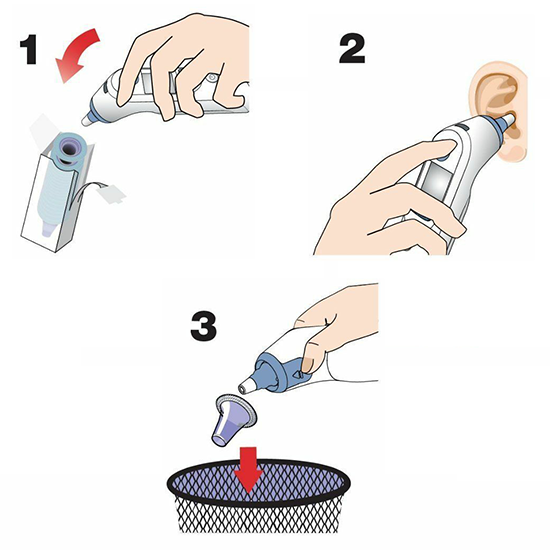 1

2

3