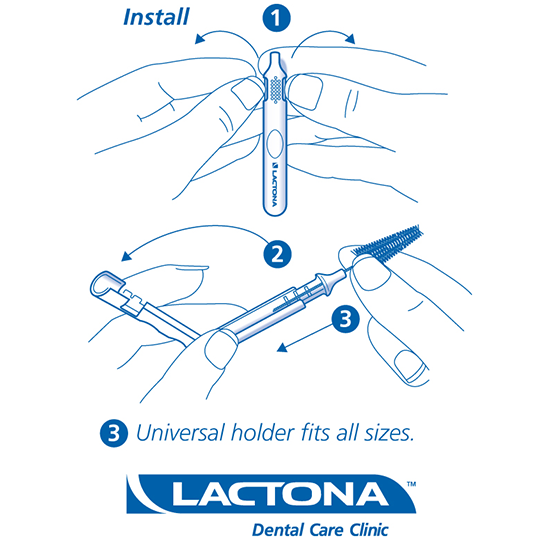 Install

1

LACTONA

2

3

3 Universal holder fits all sizes.

LACTONA™
Dental Care Clinic