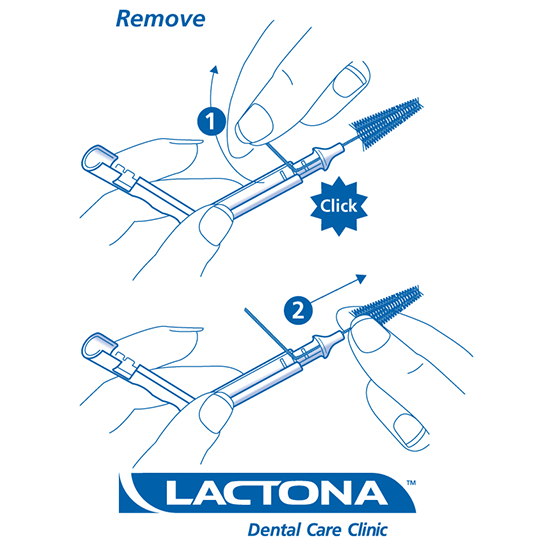 Remove

1

Click

2

LACTONA™

Dental Care Clinic