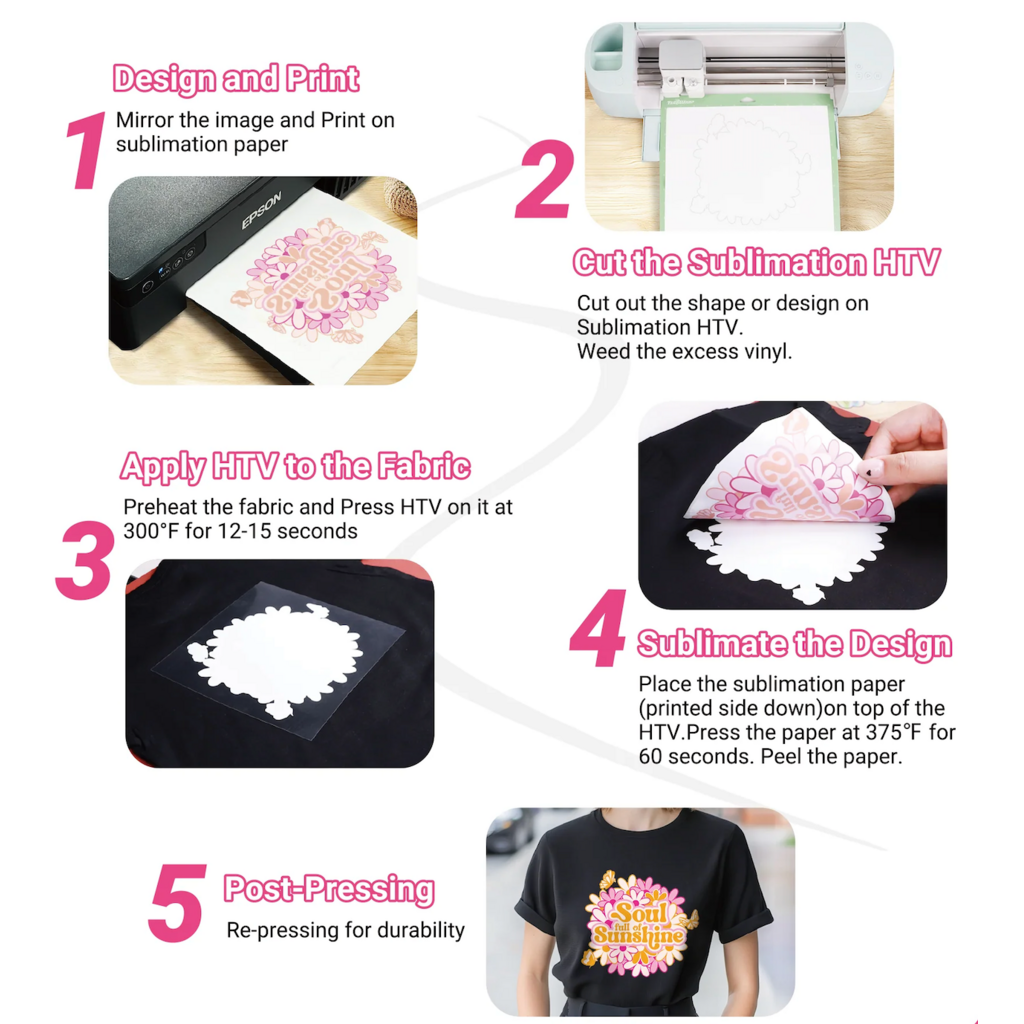 1
Design and Print
Mirror the image and Print on sublimation paper

EPSON

2
Cut the Sublimation HTV
Cut out the shape or design on Sublimation HTV.
Weed the excess vinyl.

3
Apply HTV to the Fabric
Preheat the fabric and Press HTV on it at 300°F for 12-15 seconds

4
Sublimate the Design
Place the sublimation paper (printed side down)on top of the HTV.Press the paper at 375°F for 60 seconds. Peel the paper.

5
Post-Pressing
Re-pressing for durability

Soul
full of
Sunshine