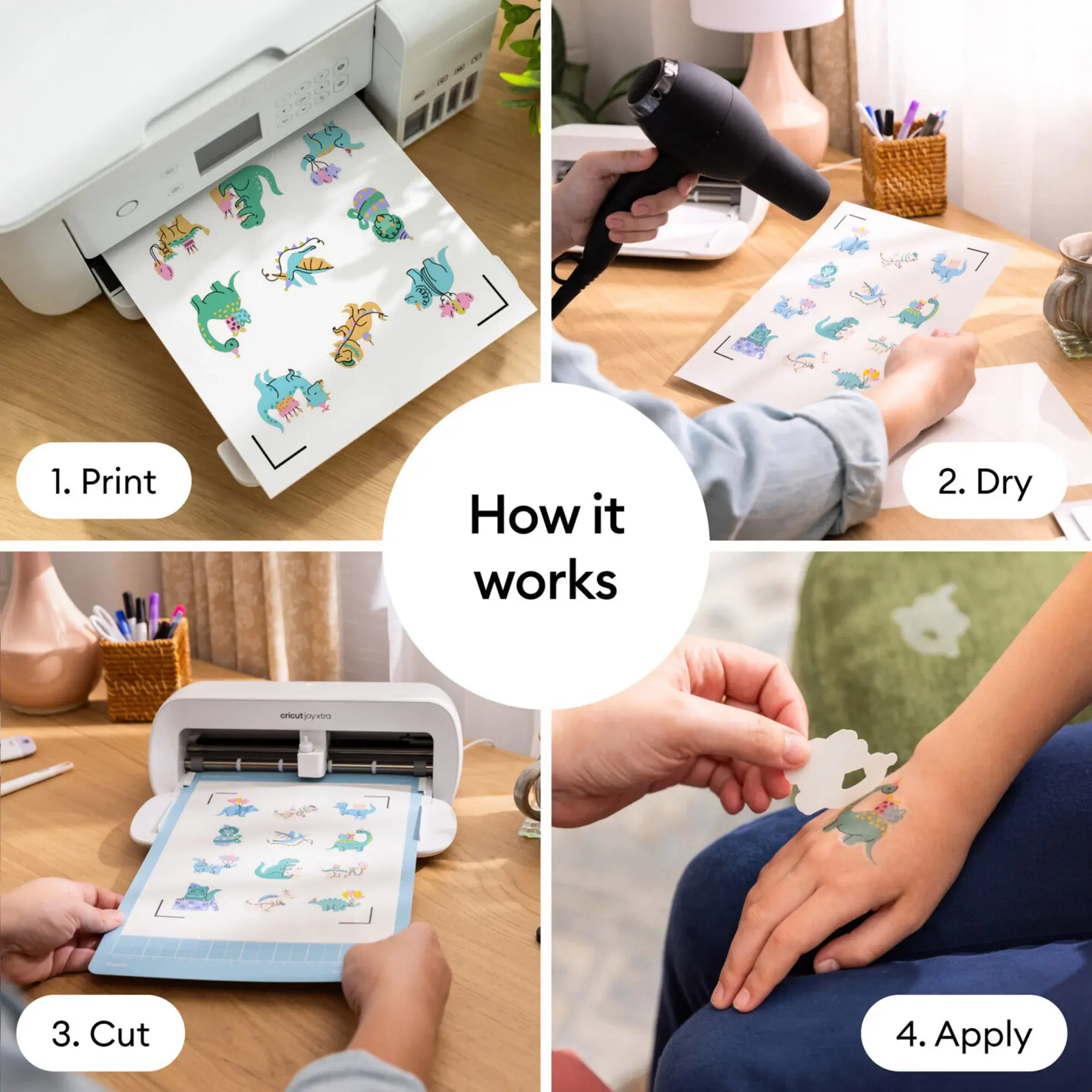 1. Print

2. Dry

How it works

cricut joy xtra

3. Cut

4. Apply