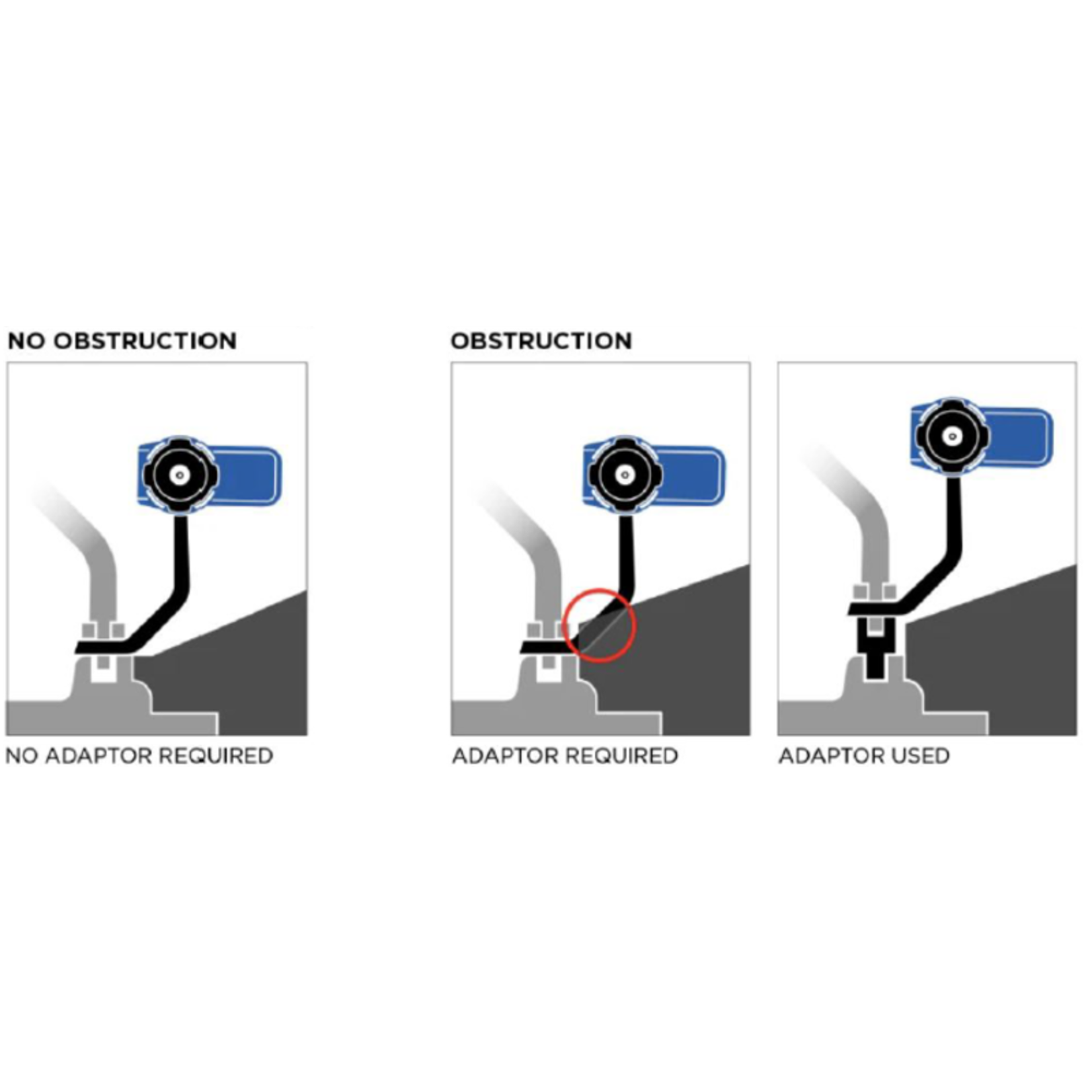 NO OBSTRUCTION

NO ADAPTOR REQUIRED

OBSTRUCTION

ADAPTOR REQUIRED

ADAPTOR USED