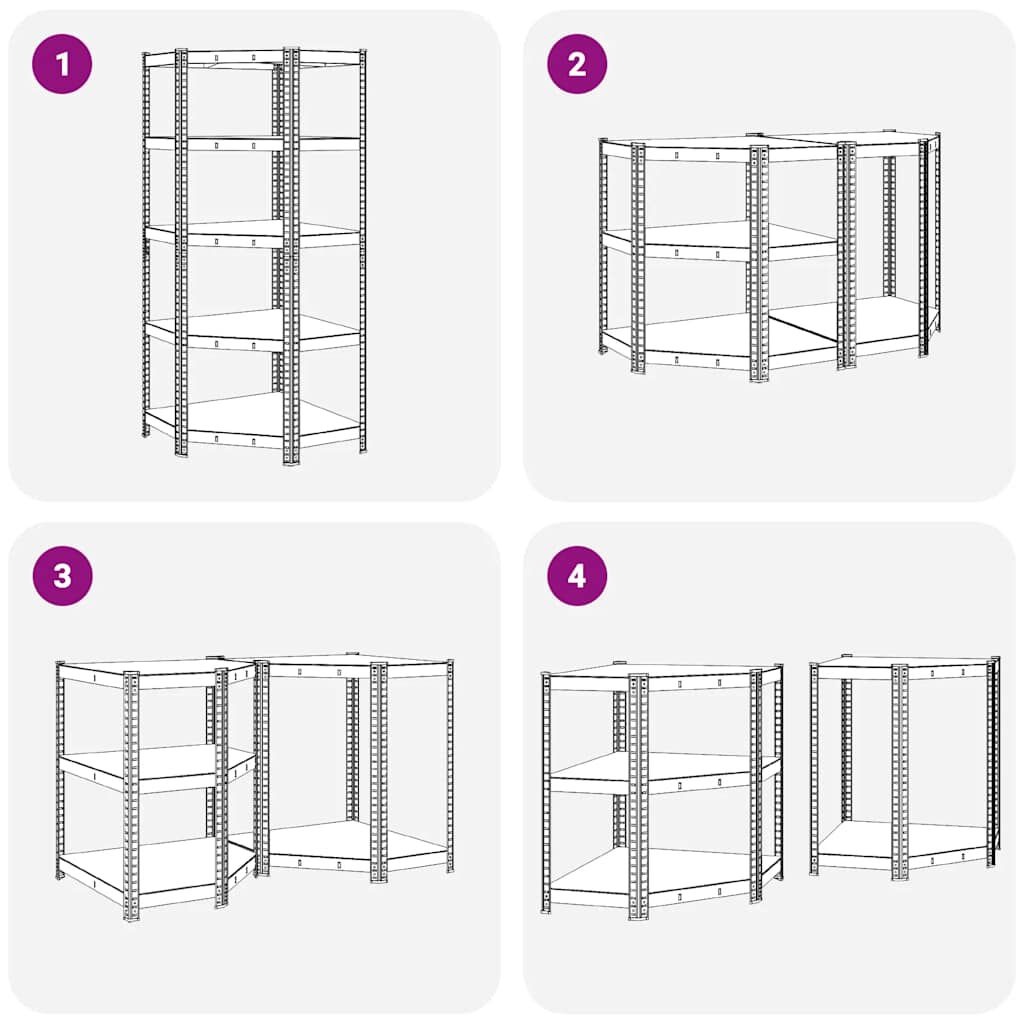 1

2

3

4