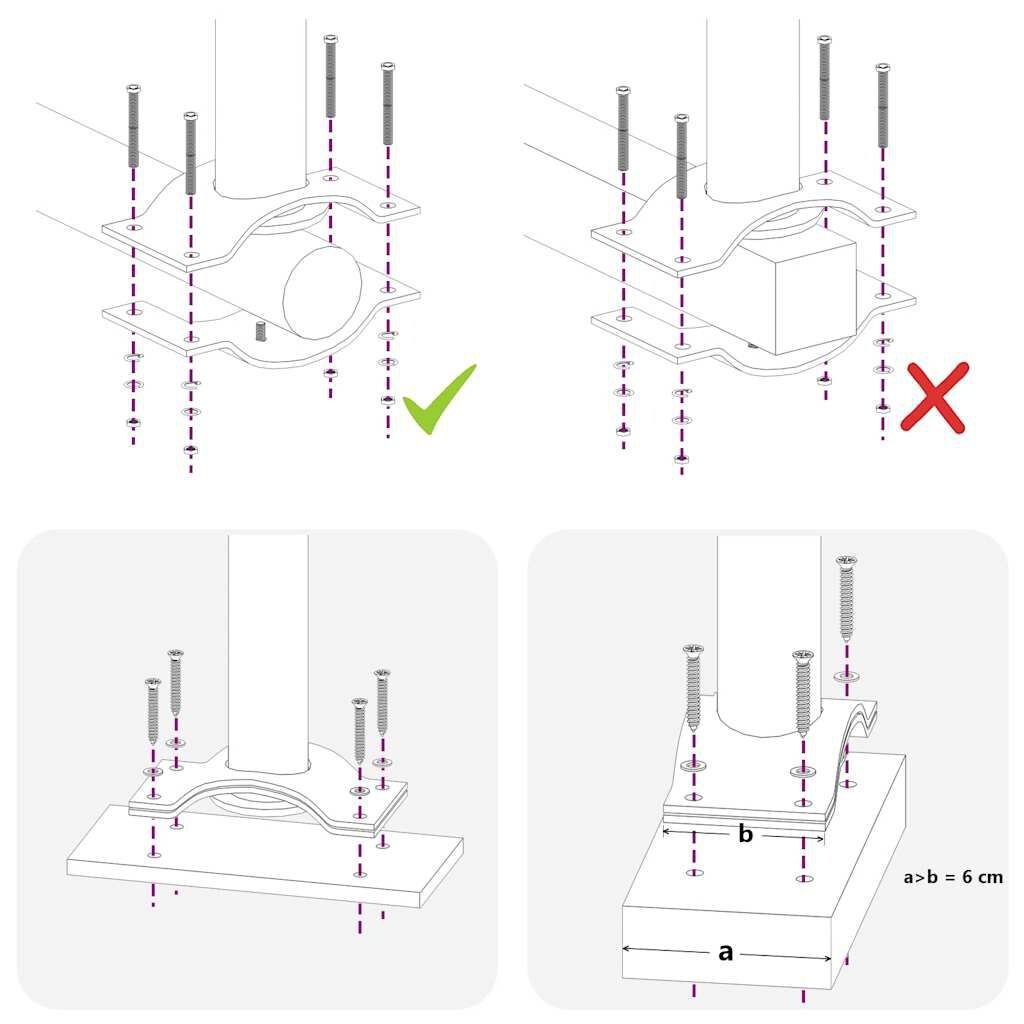 b

a>b = 6 cm

a