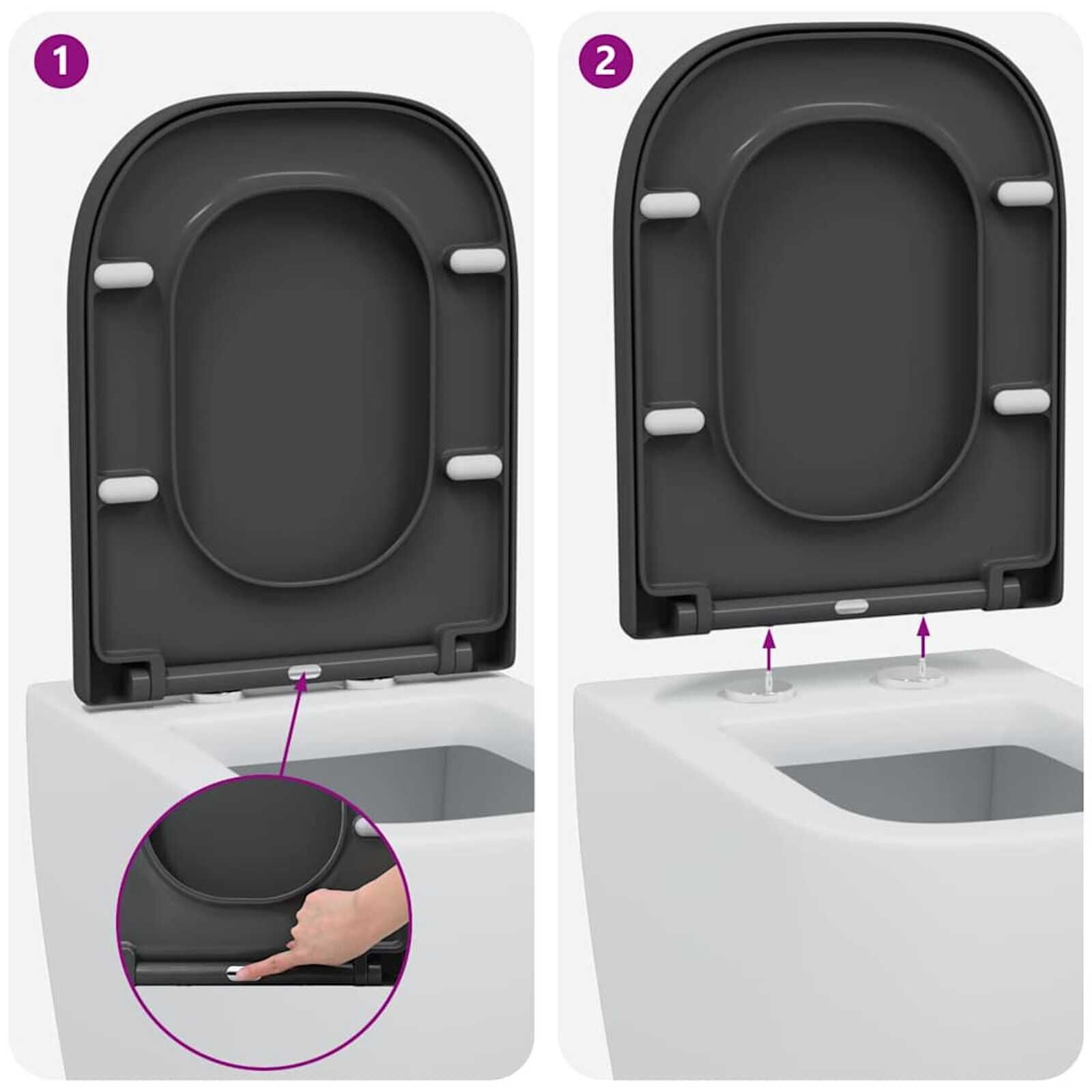 1

2