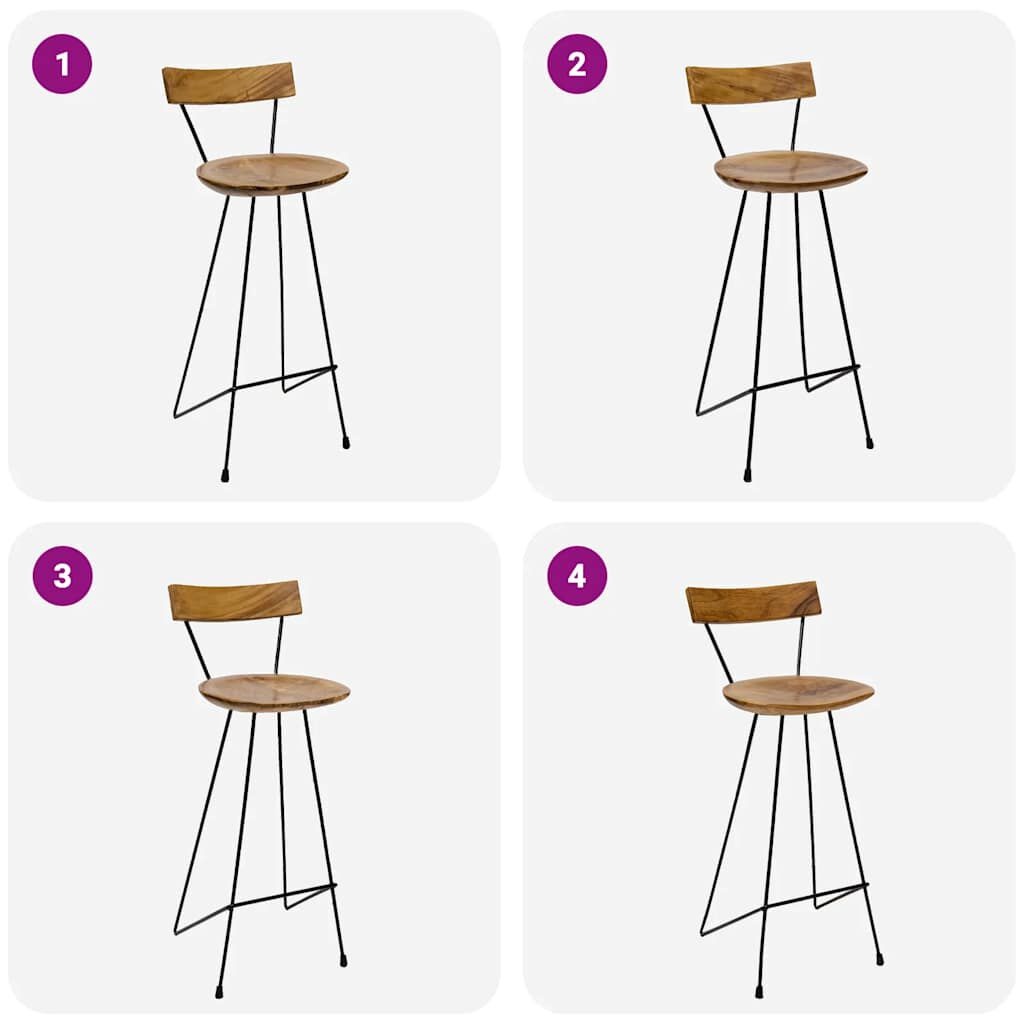 1

2

3

4