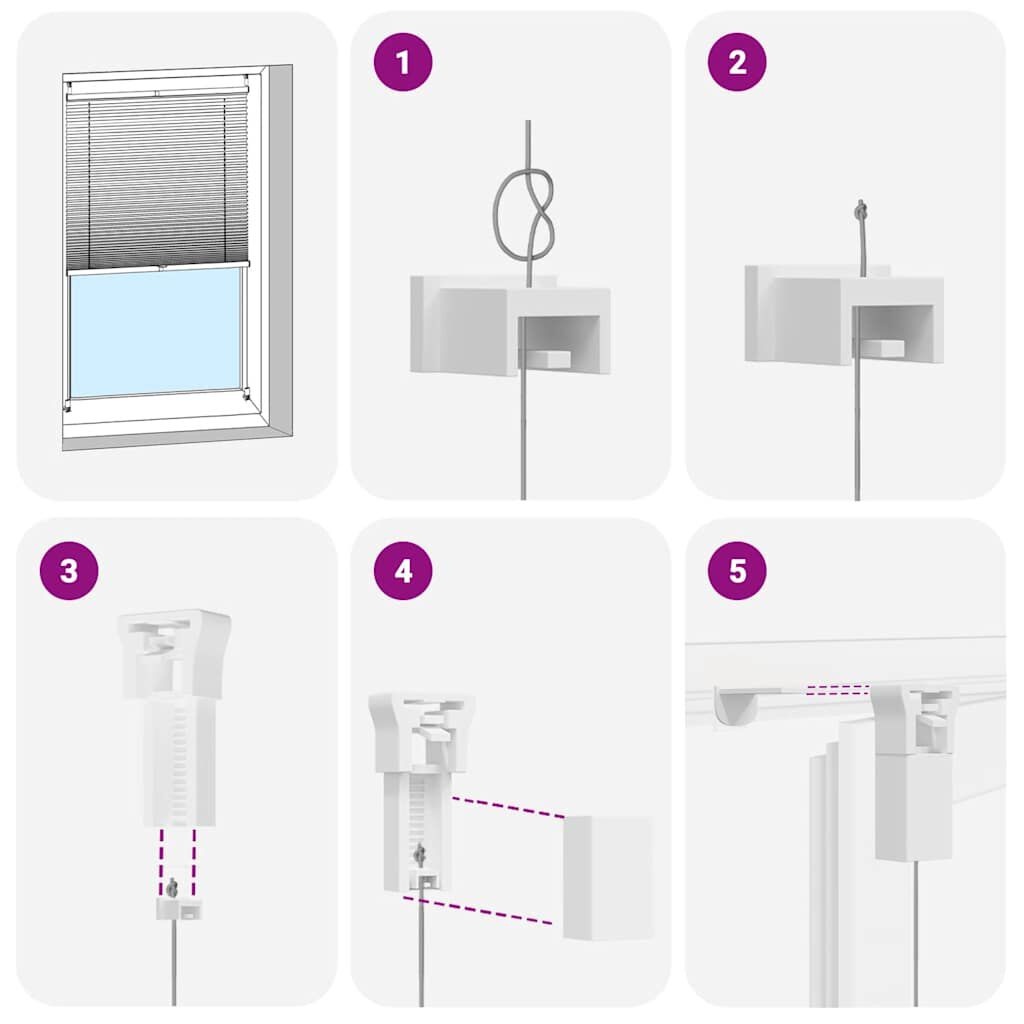 1

2

3

4

5