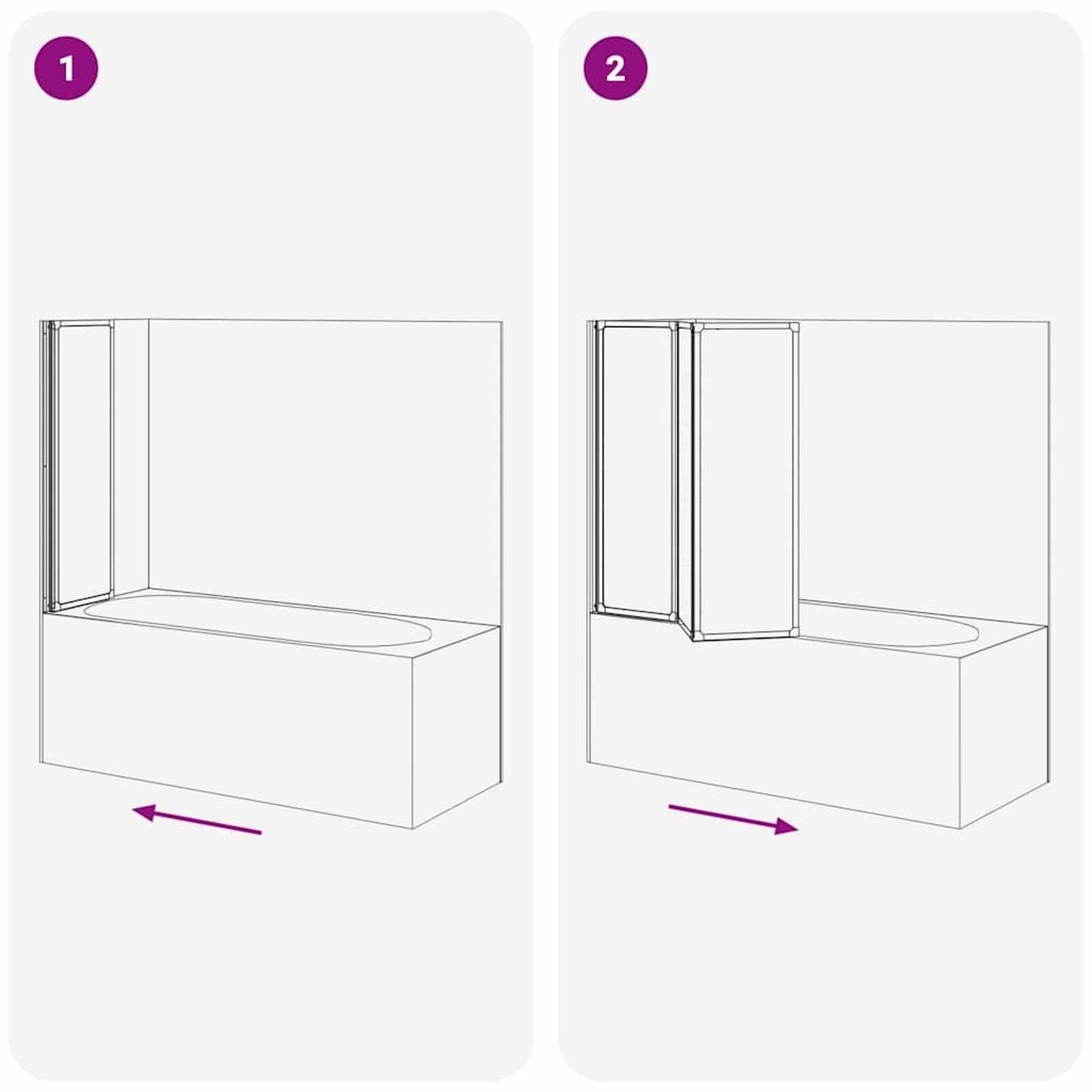 1

2