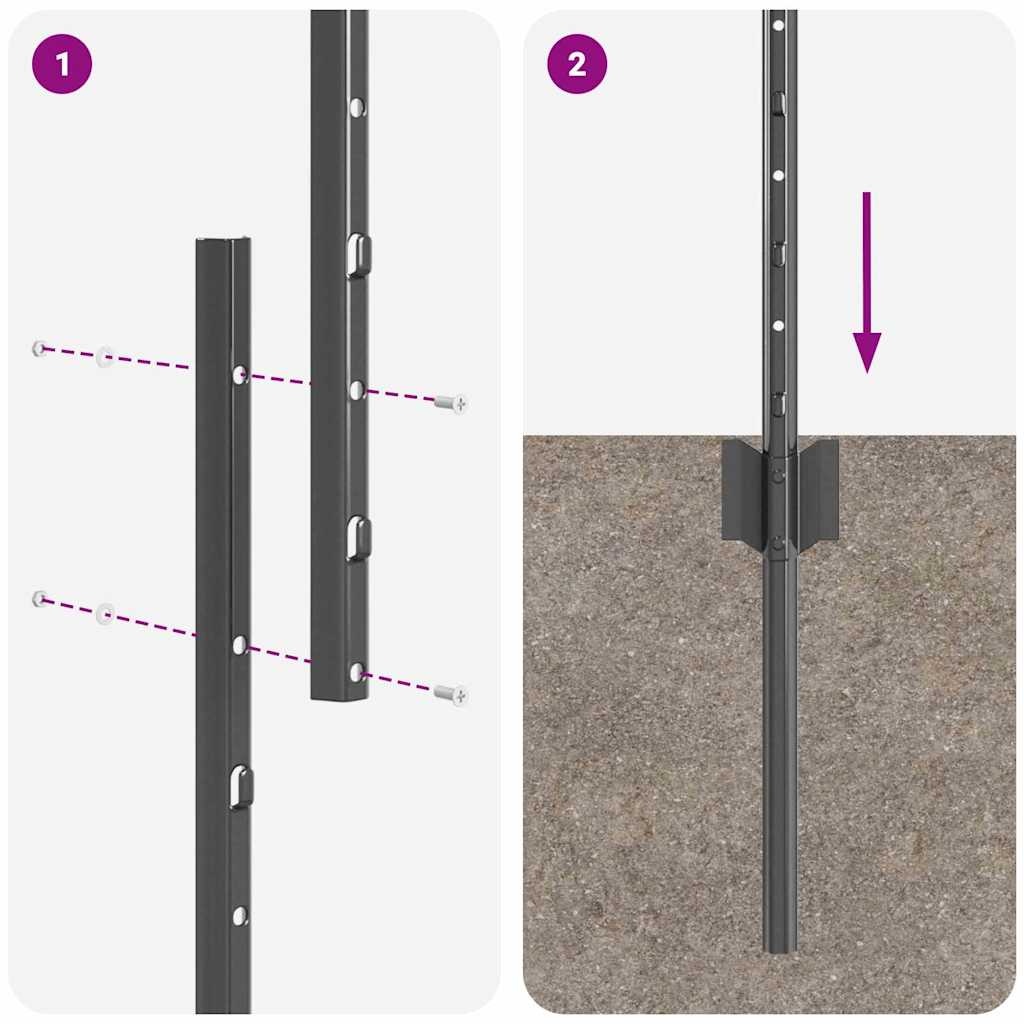 1

2