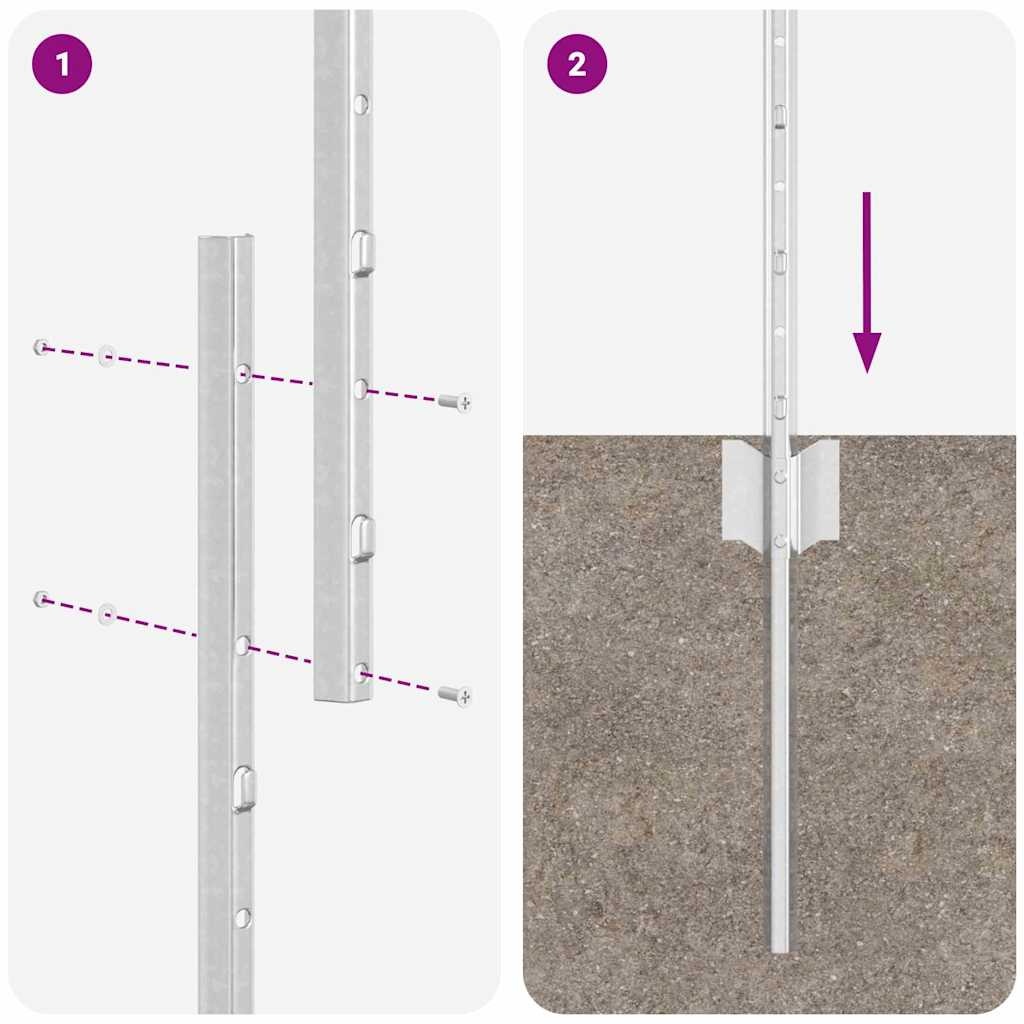 1

2