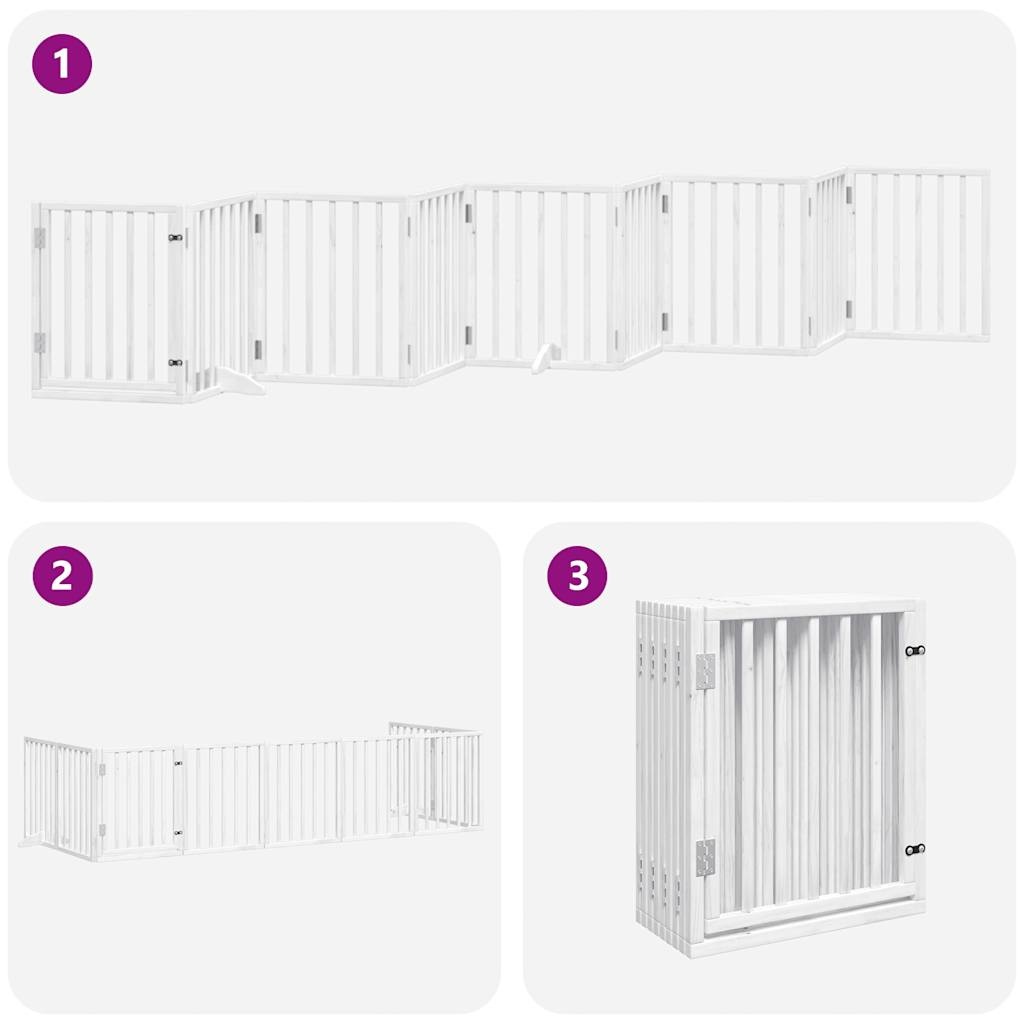 1

2

3