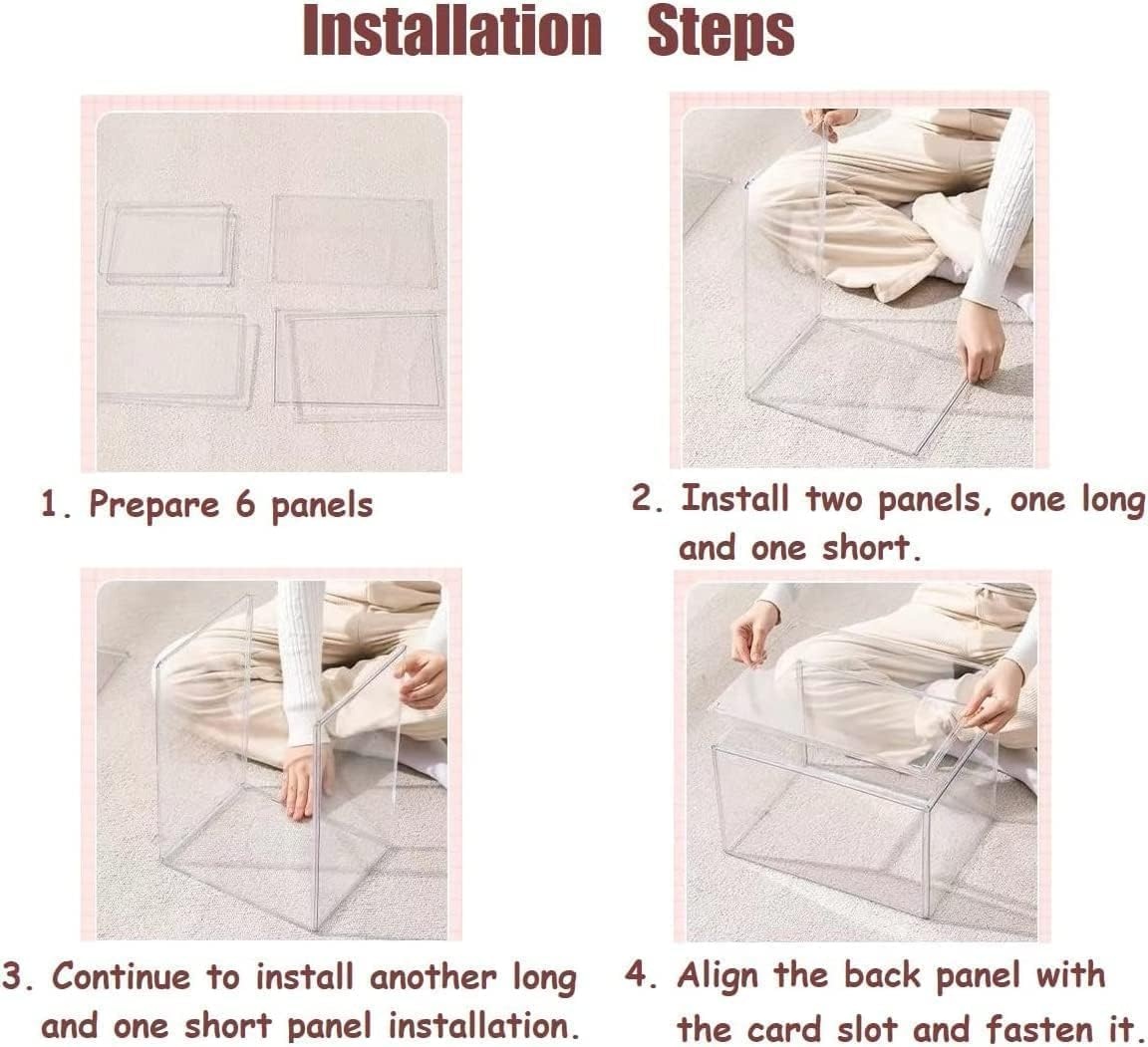 Installation Steps

1. Prepare 6 panels

2. Install two panels, one long and one short.

3. Continue to install another long and one short panel installation.

4. Align the back panel with the card slot and fasten it.