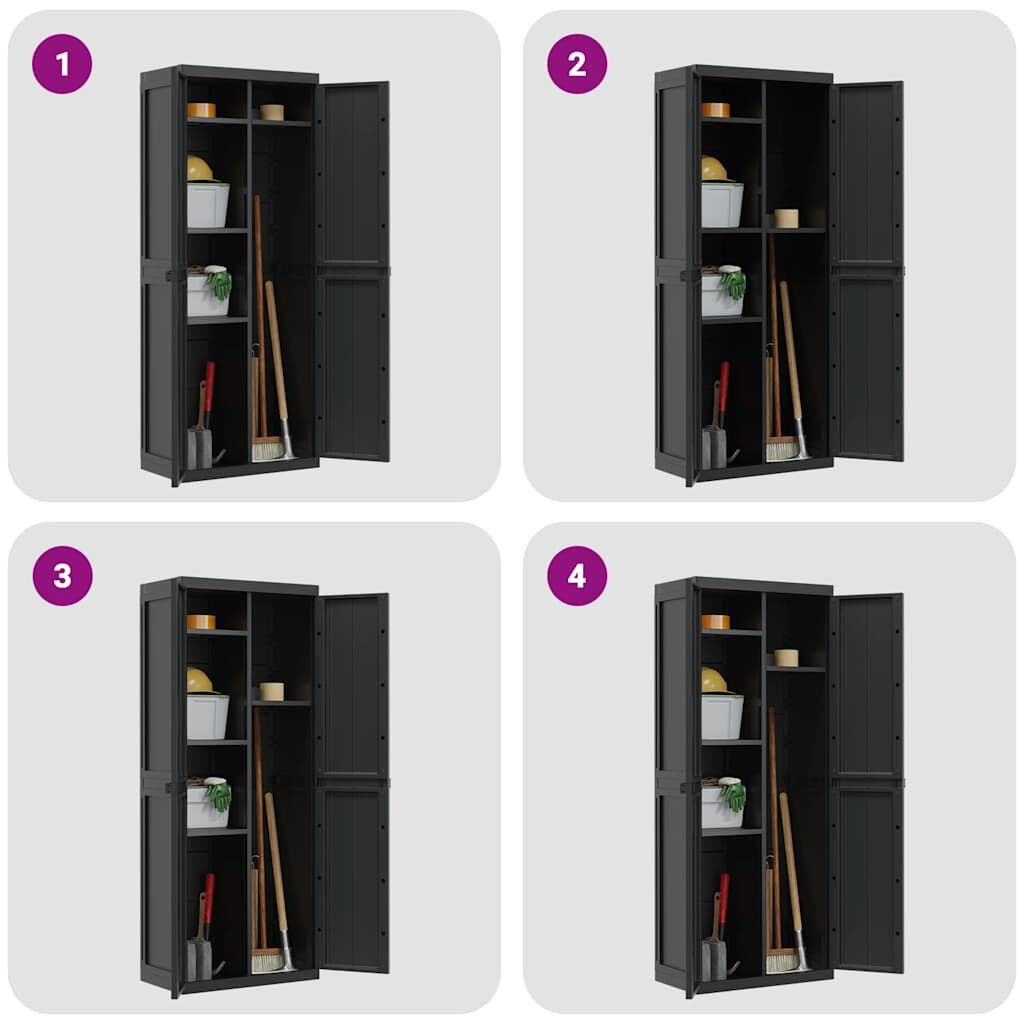 1

2

3

4