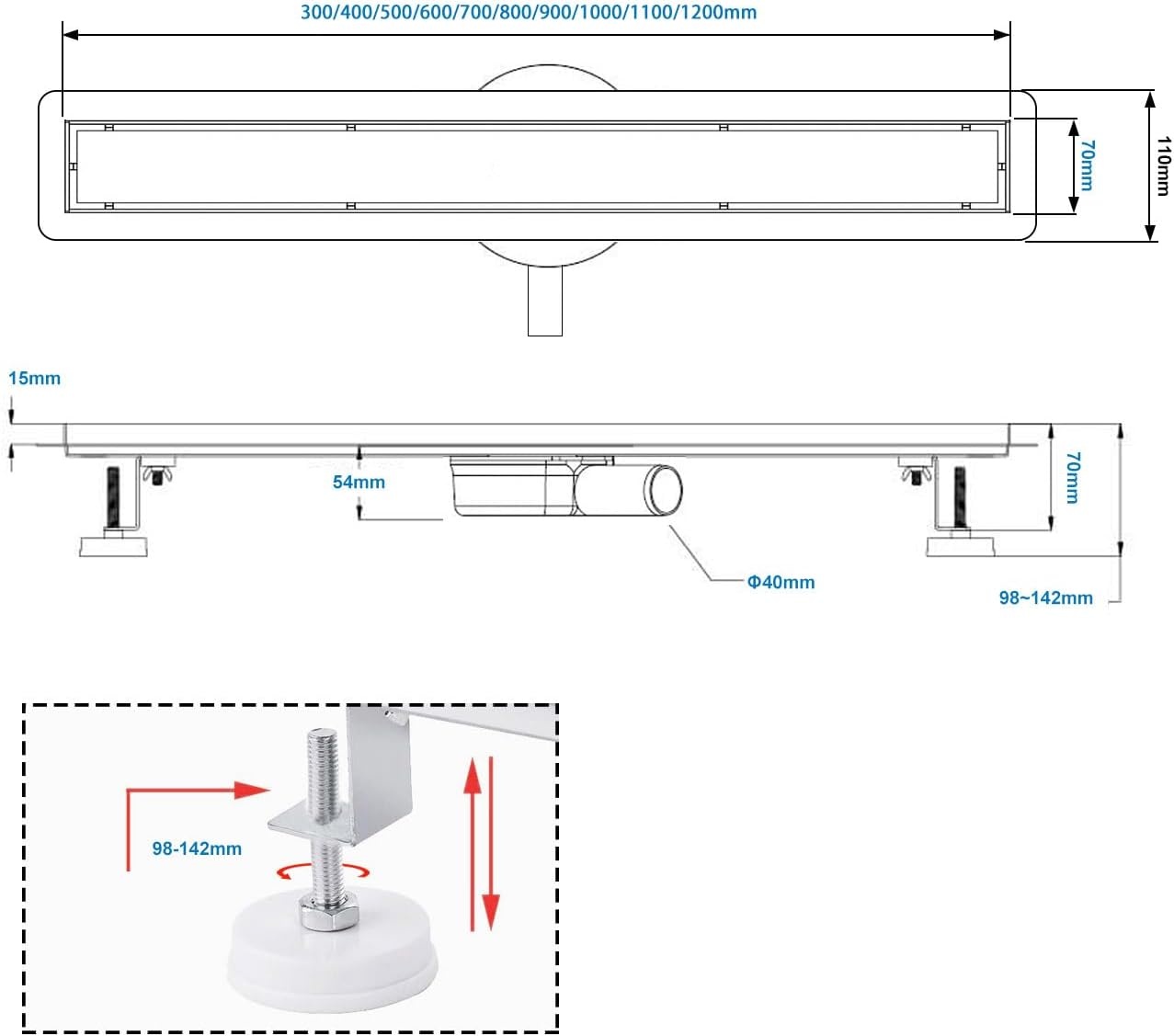 300/400/500/600/700/800/900/1000/1100/1200mm

70mm

110mm

15mm

54mm

70mm

Φ40mm

98~142mm

98-142mm