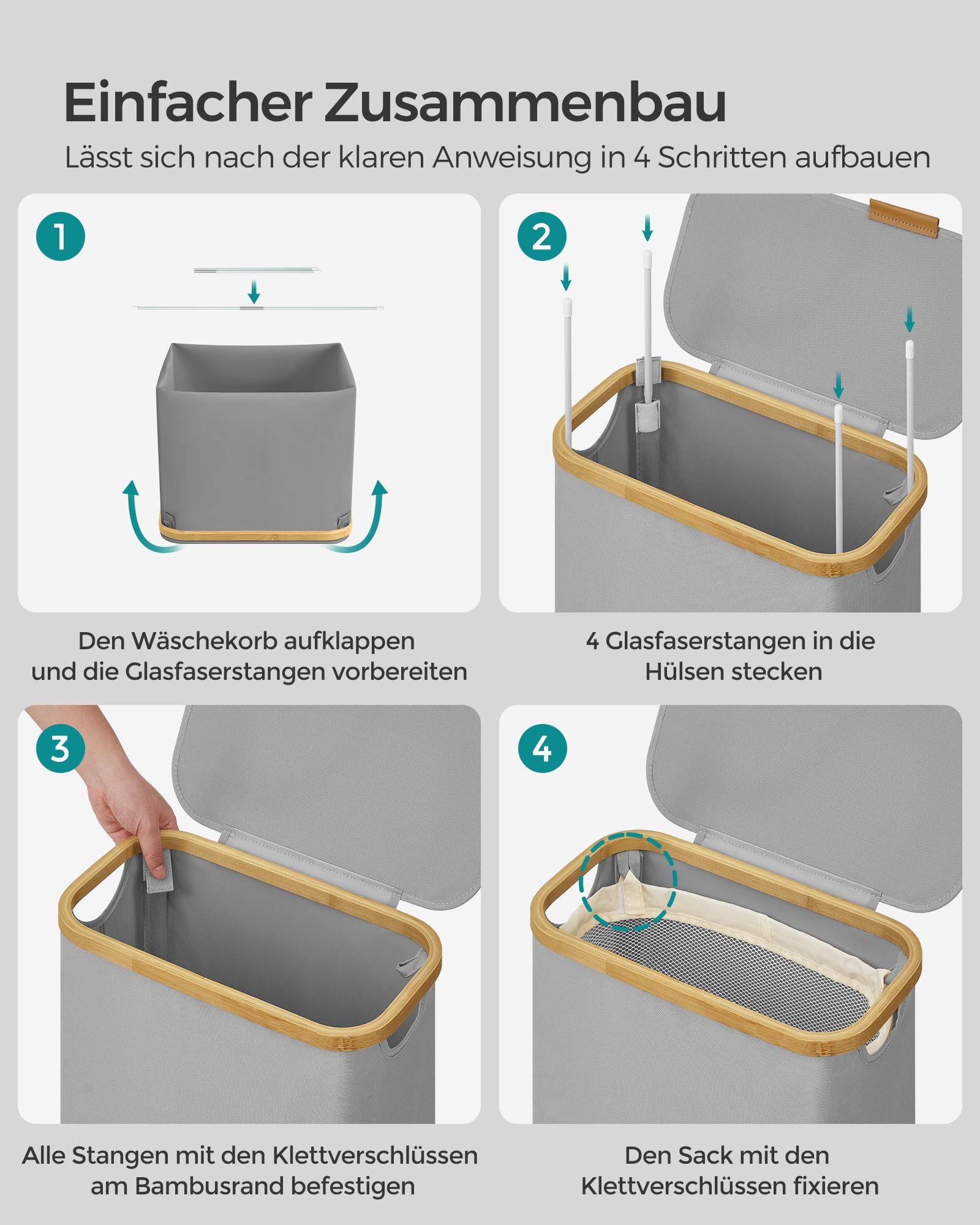 Einfacher Zusammenbau

Lässt sich nach der klaren Anweisung in 4 Schritten aufbauen

1

Den Wäschekorb aufklappen und die Glasfaserstangen vorbereiten

2

4 Glasfaserstangen in die Hülsen stecken

3

Alle Stangen mit den Klettverschlüssen am Bambusrand befestigen

4

Den Sack mit den Klettverschlüssen fixieren