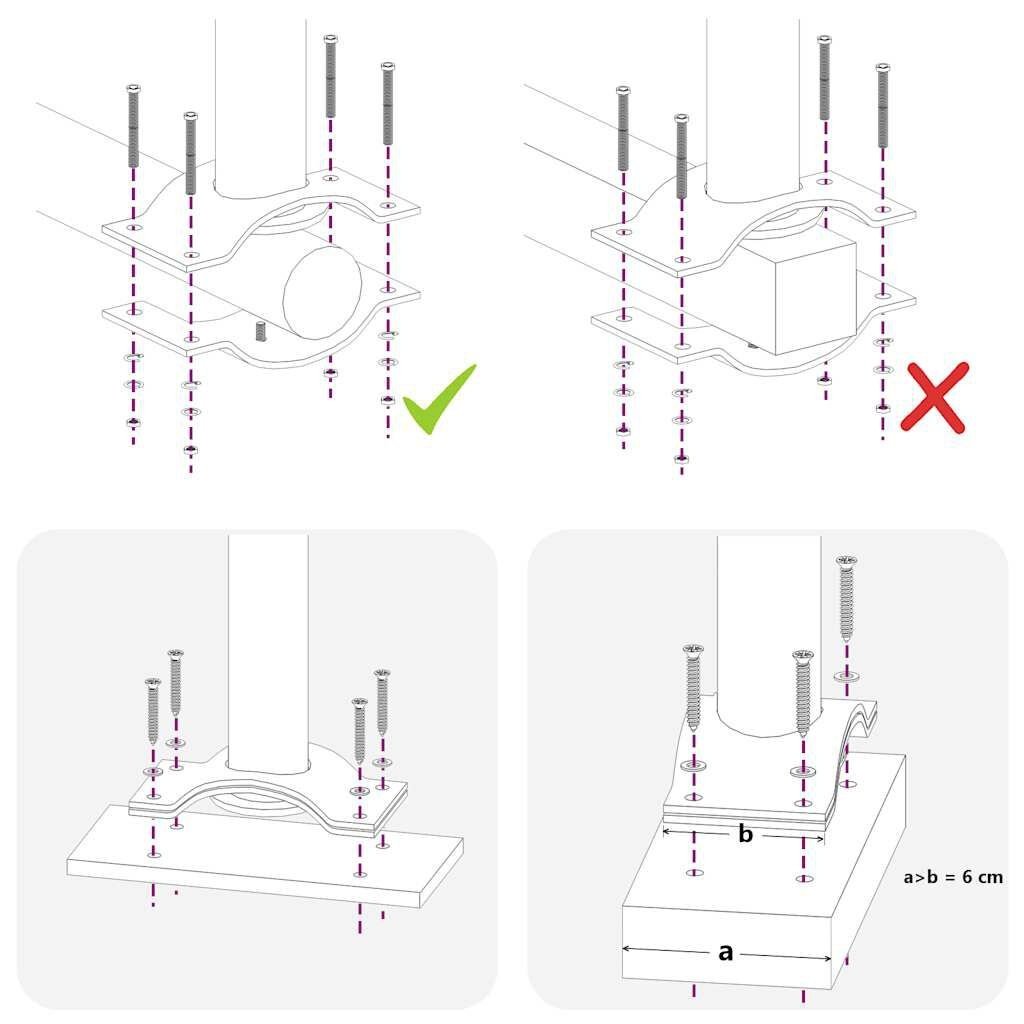 b

a>b = 6 cm

a