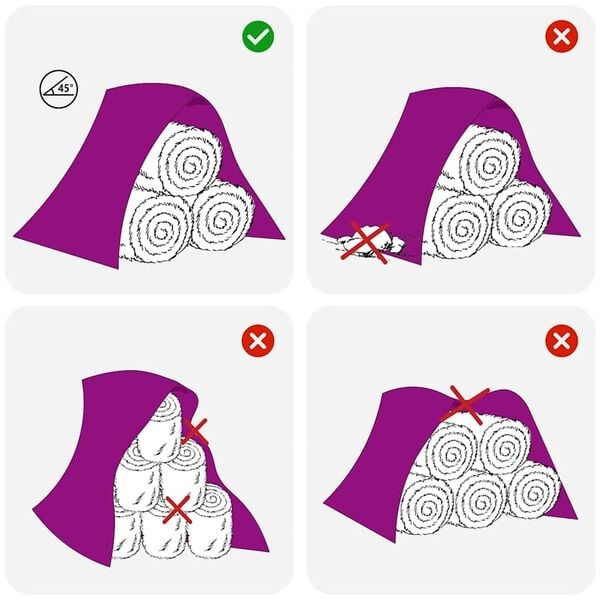 45°