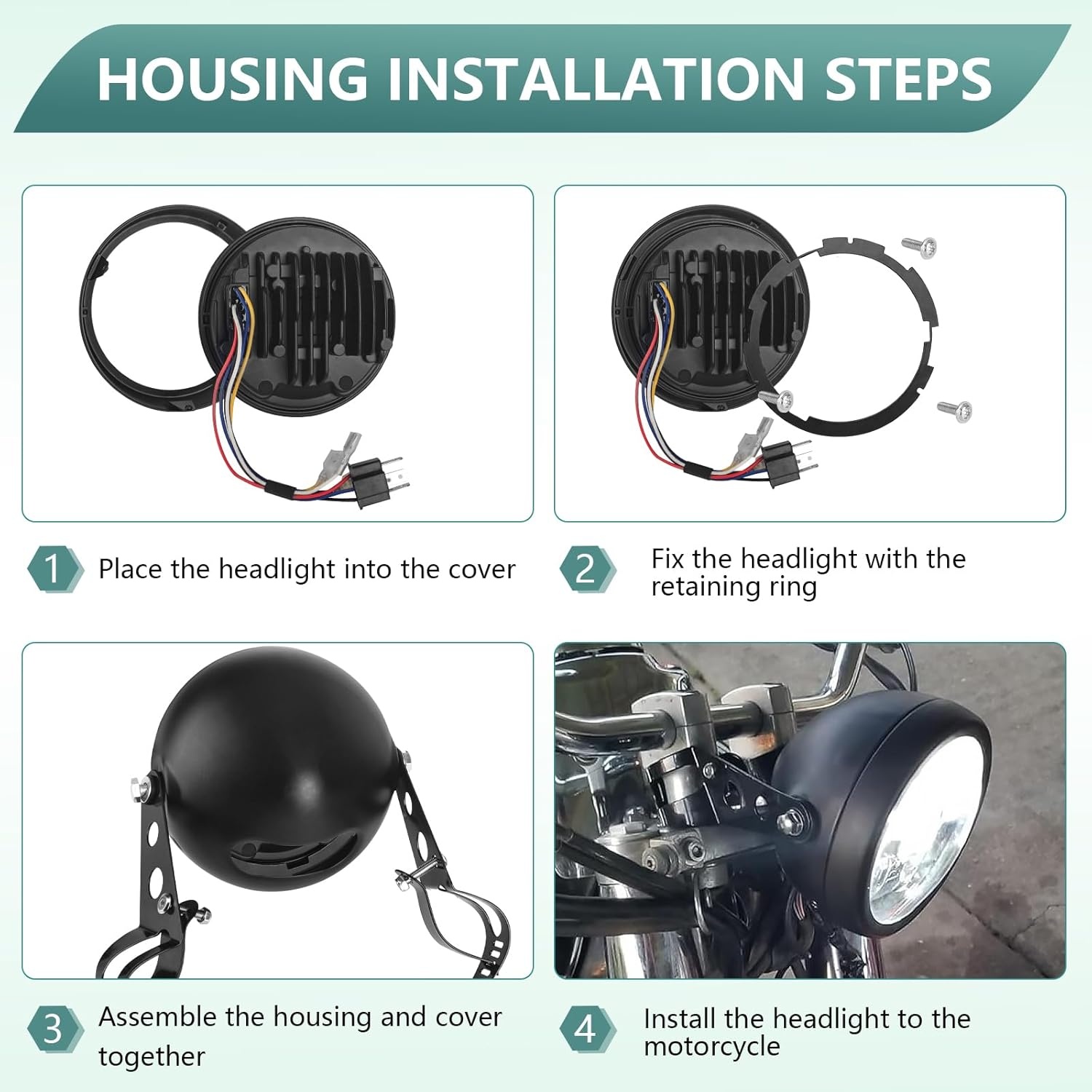 HOUSING INSTALLATION STEPS

1 Place the headlight into the cover

2 Fix the headlight with the retaining ring

3 Assemble the housing and cover together

4 Install the headlight to the motorcycle