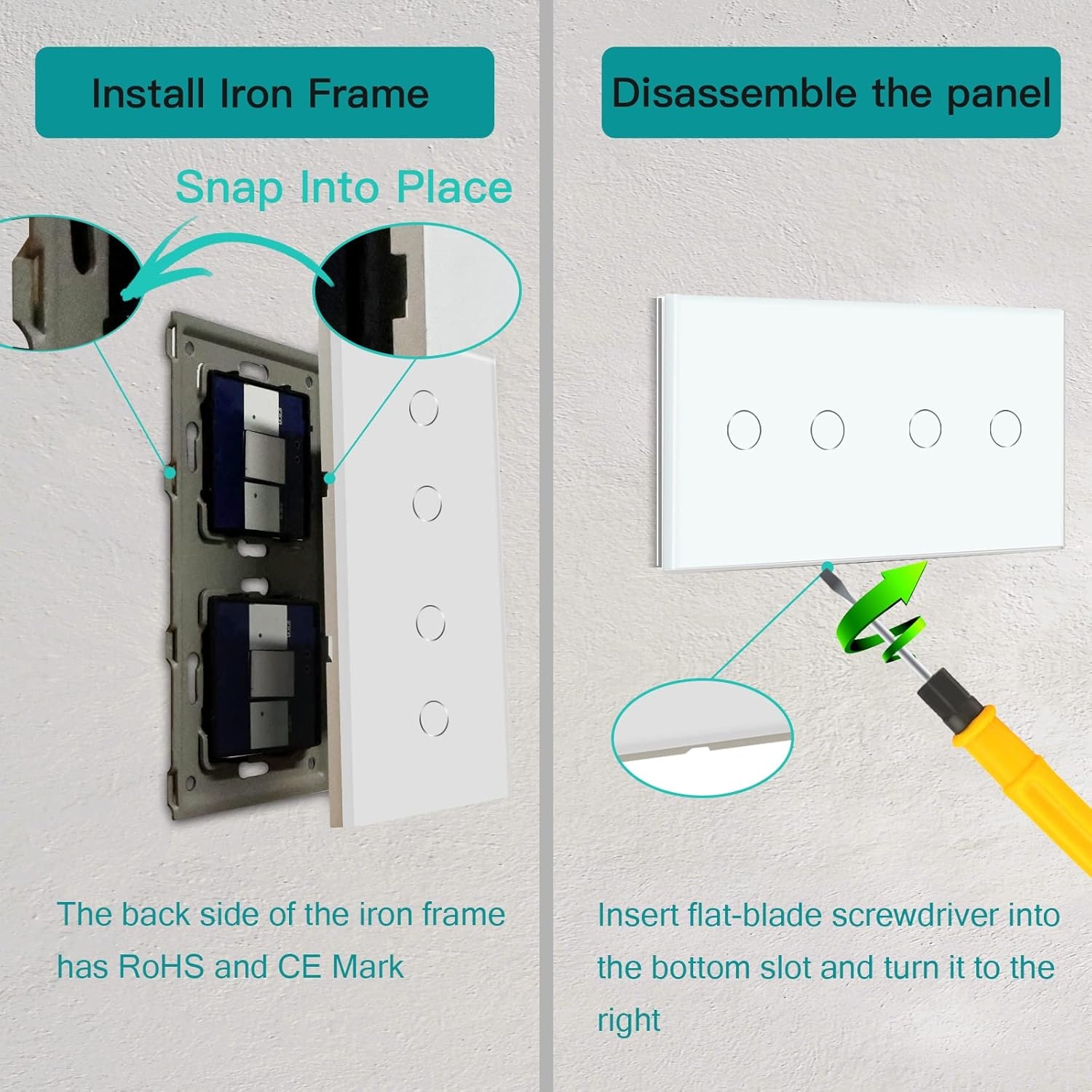 Install Iron Frame

Snap Into Place

The back side of the iron frame has RoHS and CE Mark

Disassemble the panel

Insert flat-blade screwdriver into the bottom slot and turn it to the right