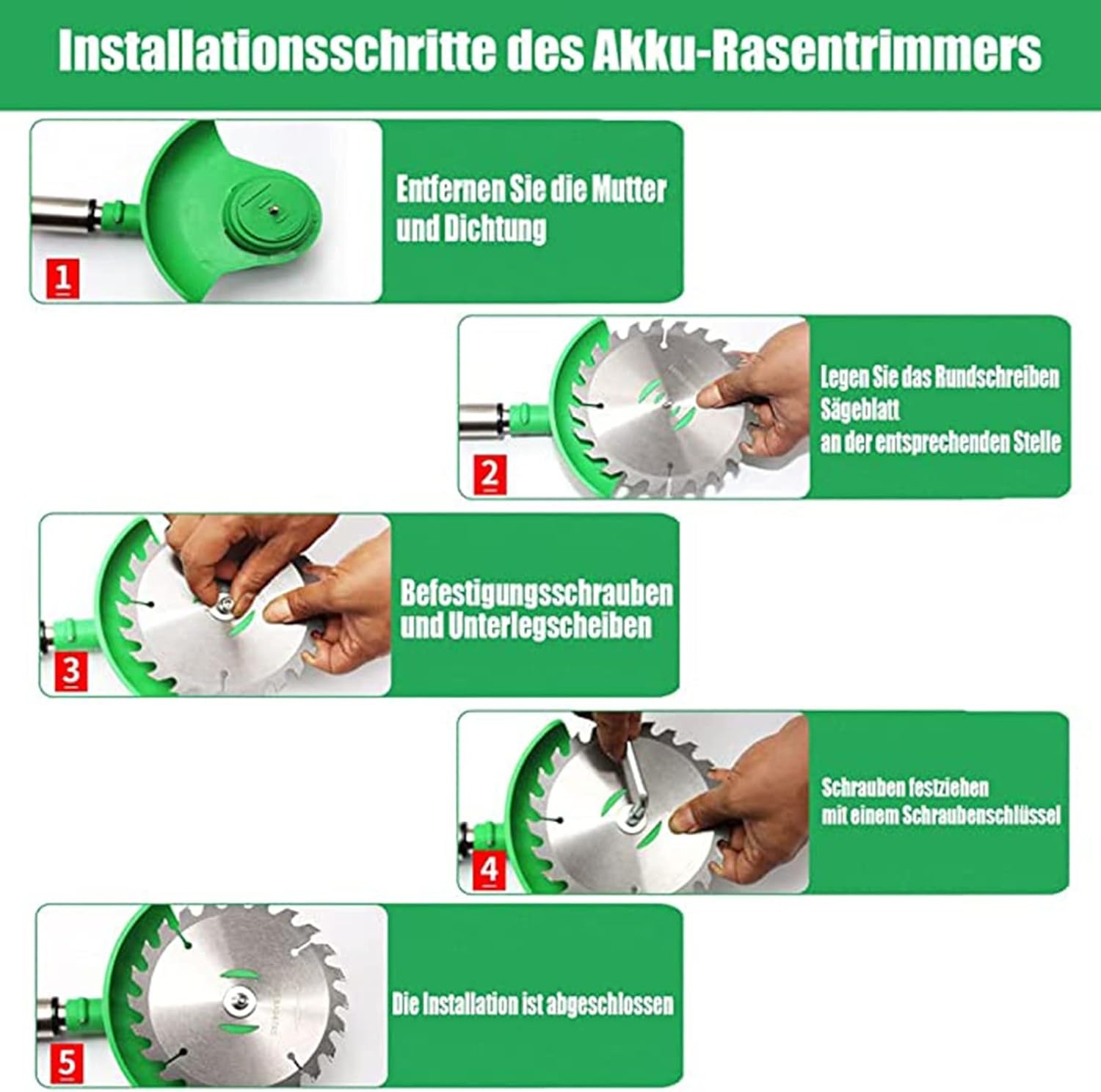 Installationsschritte des Akku-Rasentrimmers

1

Entfernen Sie die Mutter und Dichtung

2

Legen Sie das Rundschreiben Sägeblatt an der entsprechenden Stelle

3

Befestigungsschrauben und Unterlegscheiben

4

Schrauben festziehen mit einem Schraubenschlüssel

5

Die Installation ist abgeschlossen