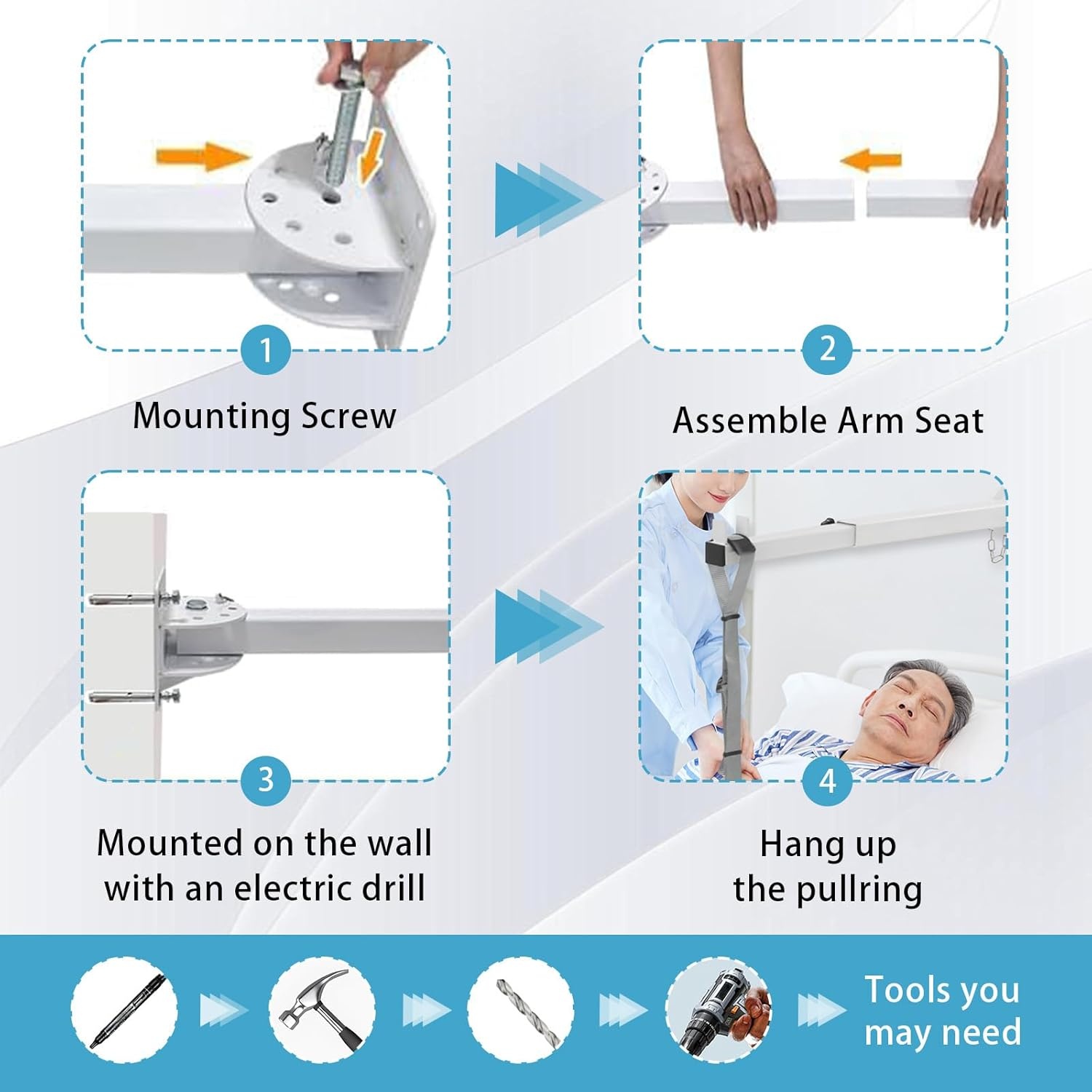 1

Mounting Screw

2

Assemble Arm Seat

3

Mounted on the wall with an electric drill

4

Hang up the pullring

Tools you may need