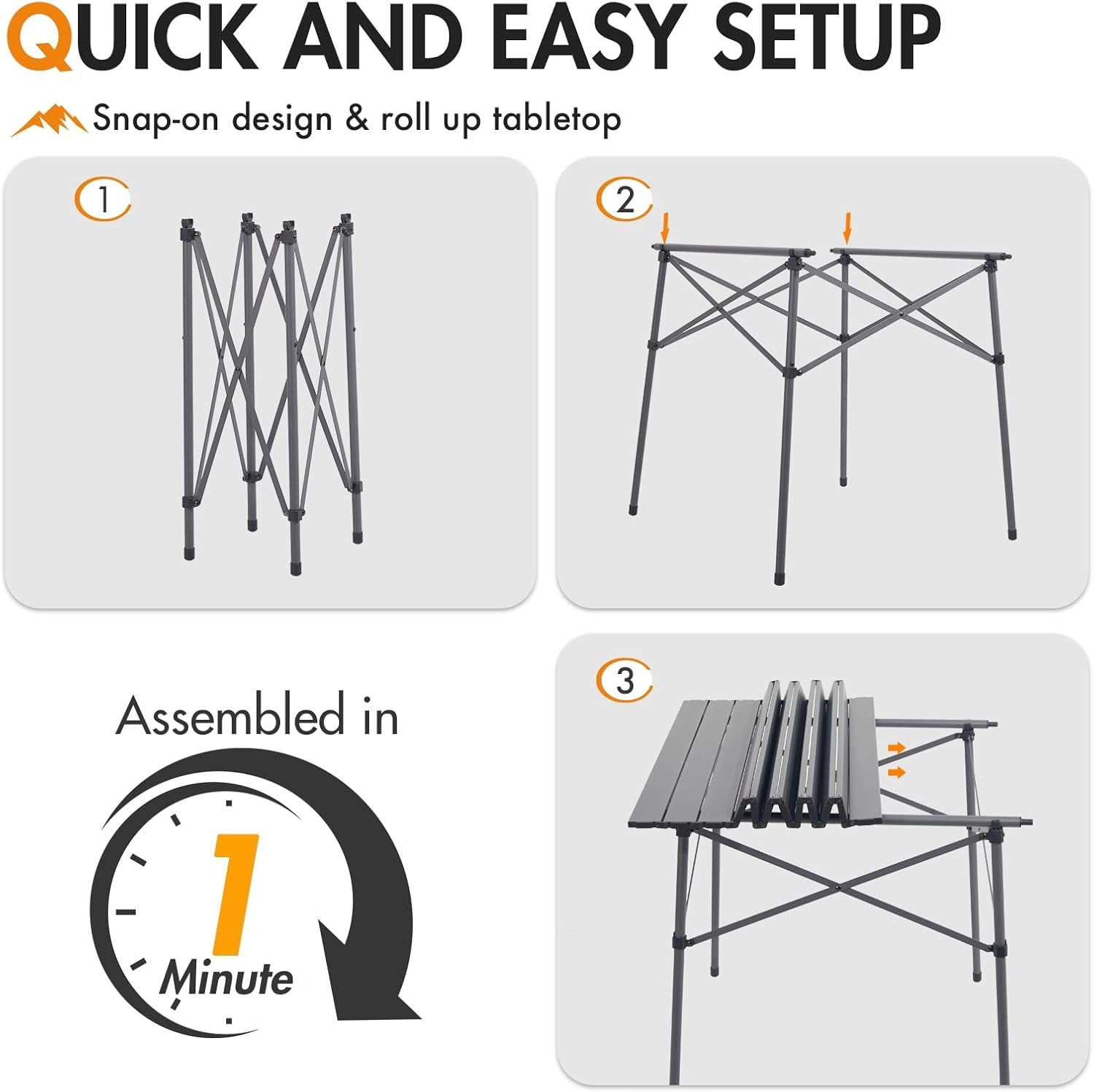 QUICK AND EASY SETUP

Snap-on design & roll up tabletop

1

2

Assembled in

1

Minute

3