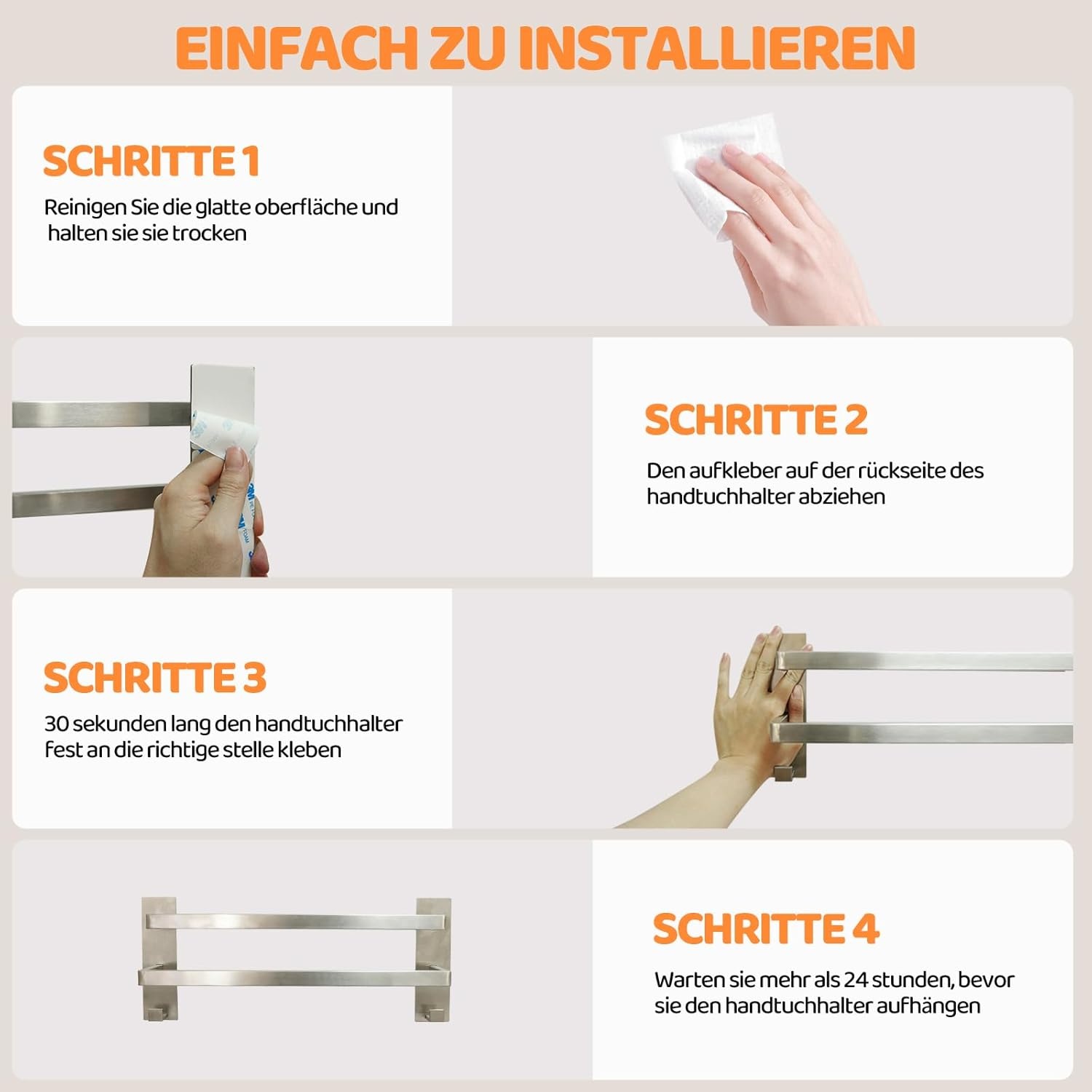 EINFACH ZU INSTALLIEREN

SCHRITTE 1

Reinigen Sie die glatte oberfläche und halten sie sie trocken

SCHRITTE 2

Den aufkleber auf der rückseite des handtuchhalter abziehen

SCHRITTE 3

30 sekunden lang den handtuchhalter fest an die richtige stelle kleben

SCHRITTE 4

Warten sie mehr als 24 stunden, bevor sie den handtuchhalter aufhängen