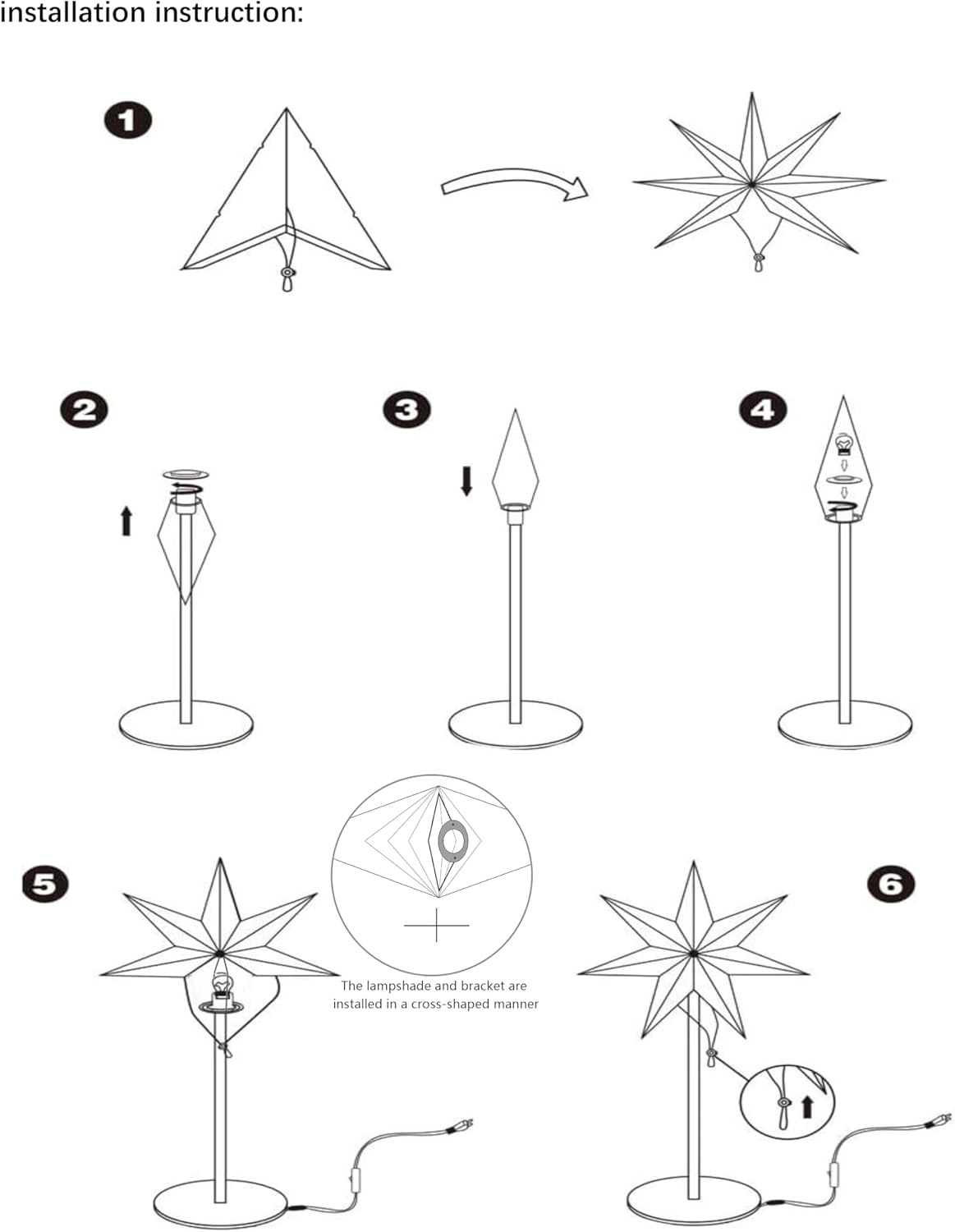 installation instruction:

1

2

3

4

5

The lampshade and bracket are installed in a cross-shaped manner

6