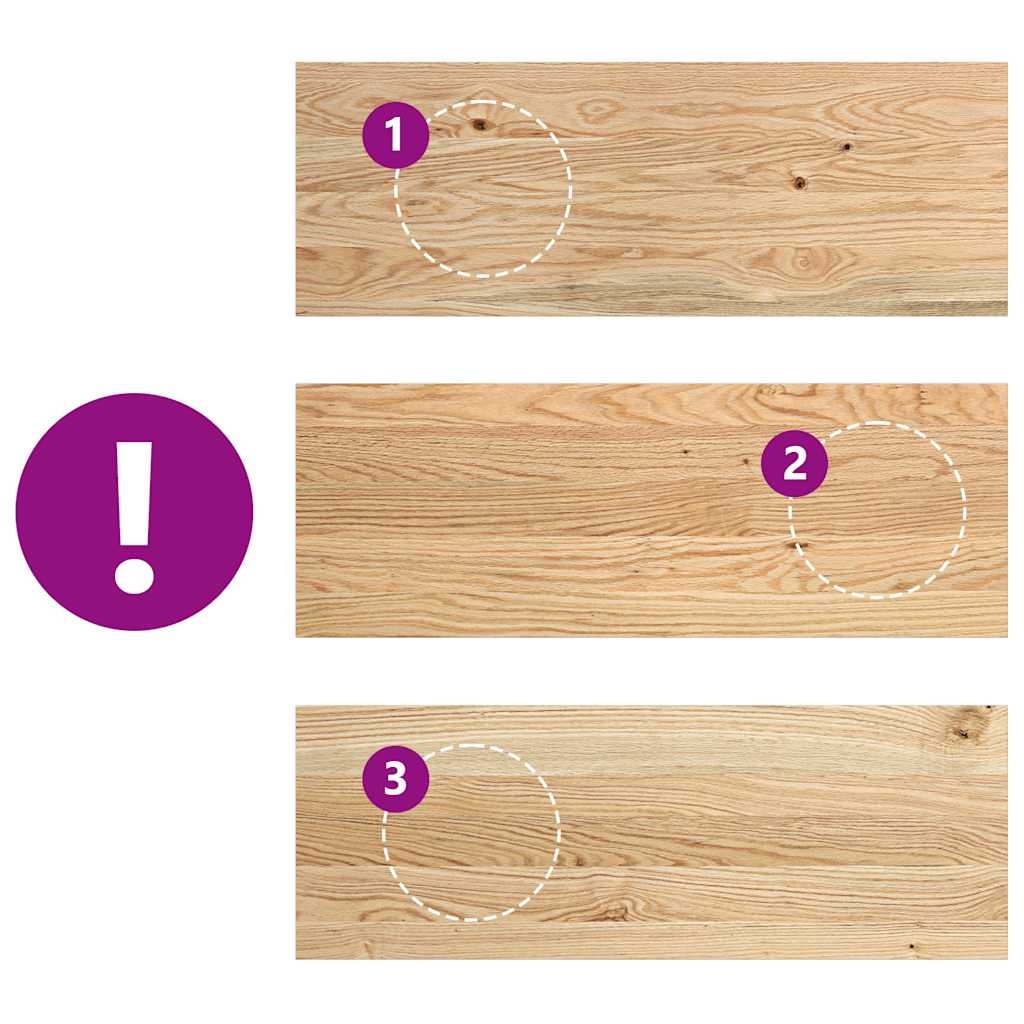 1

!

2

3