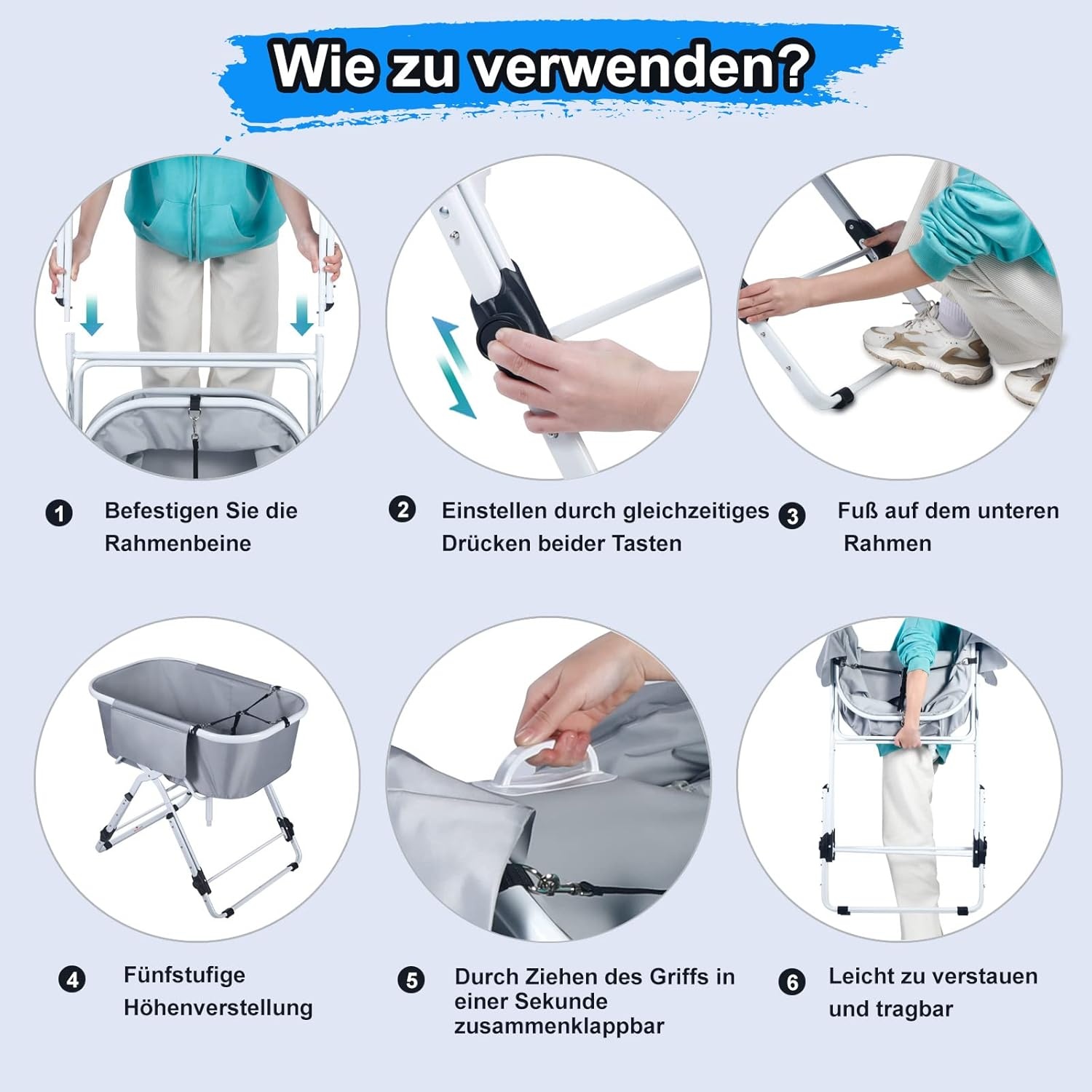 Wie zu verwenden?

1 Befestigen Sie die Rahmenbeine

2 Einstellen durch gleichzeitiges Drücken beider Tasten

3 Fuß auf dem unteren Rahmen

4 Fünfstufige Höhenverstellung

5 Durch Ziehen des Griffs in einer Sekunde zusammenklappbar

6 Leicht zu verstauen und tragbar