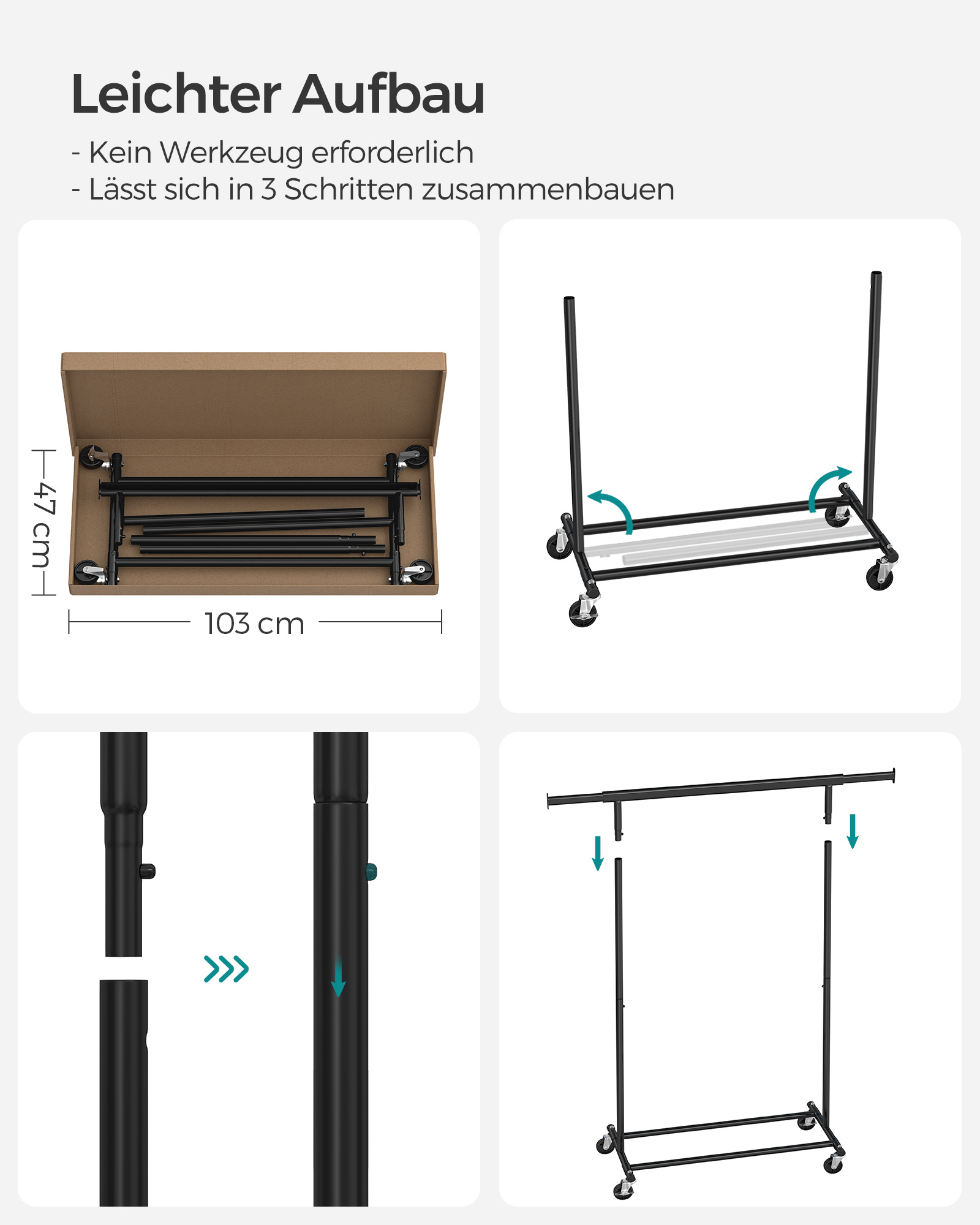 Leichter Aufbau

- Kein Werkzeug erforderlich
- Lässt sich in 3 Schritten zusammenbauen

47 cm

103 cm