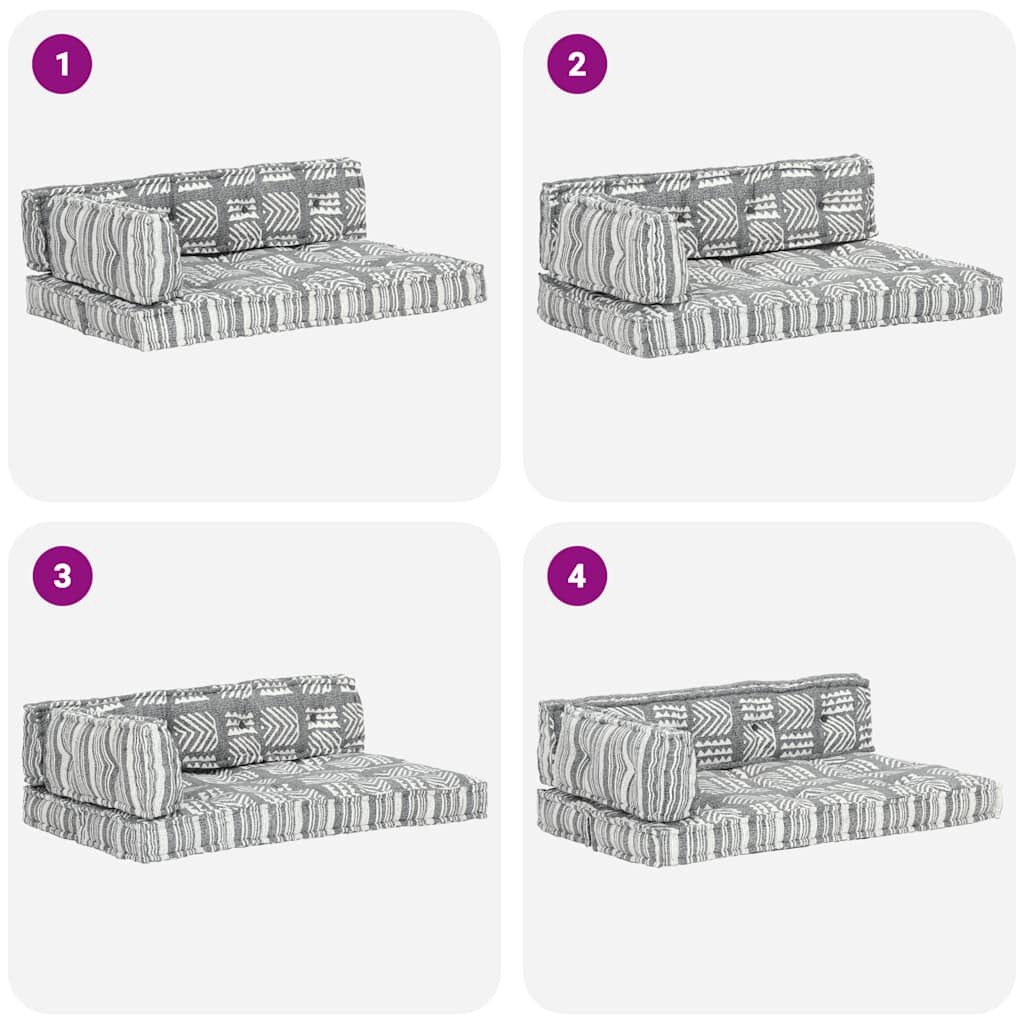 1

2

3

4