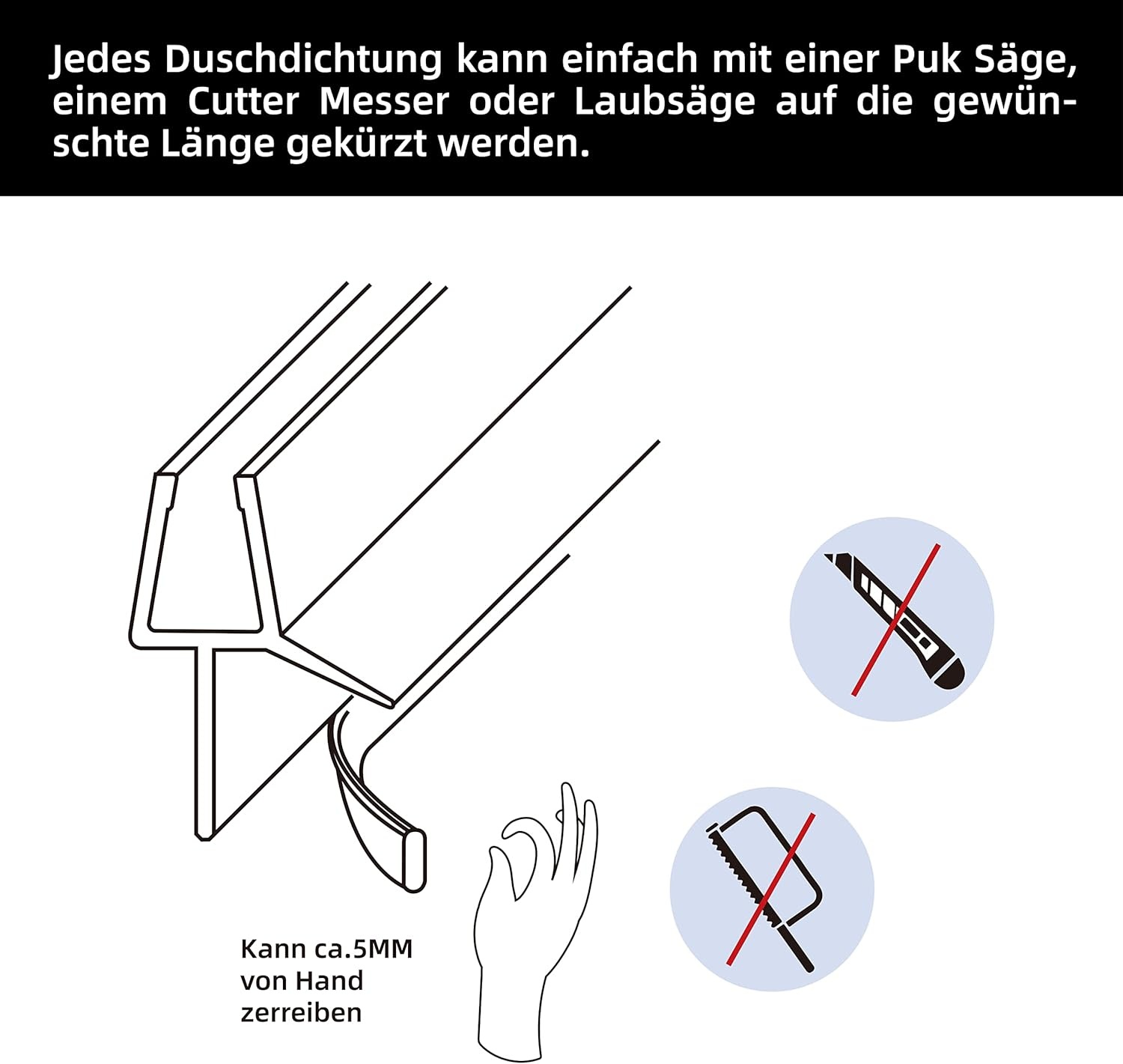 Jedes Duschdichtung kann einfach mit einer Puk Säge, einem Cutter Messer oder Laubsäge auf die gewünschte Länge gekürzt werden.

Kann ca.5MM von Hand zerreiben