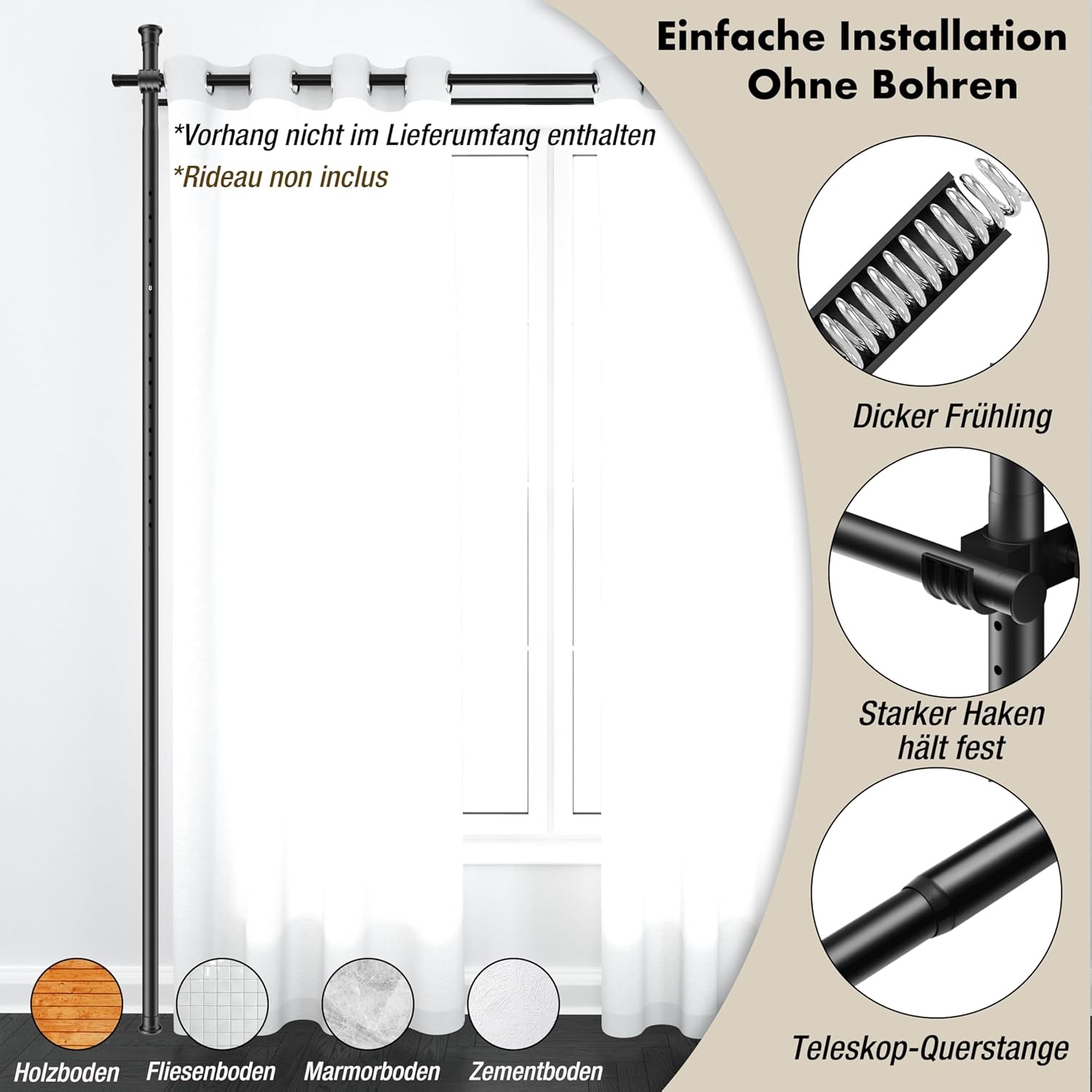 Einfache Installation
Ohne Bohren

*Vorhang nicht im Lieferumfang enthalten
*Rideau non inclus

Dicker Frühling

Starker Haken hält fest

Teleskop-Querstange

Holzboden
Fliesenboden
Marmorboden
Zementboden