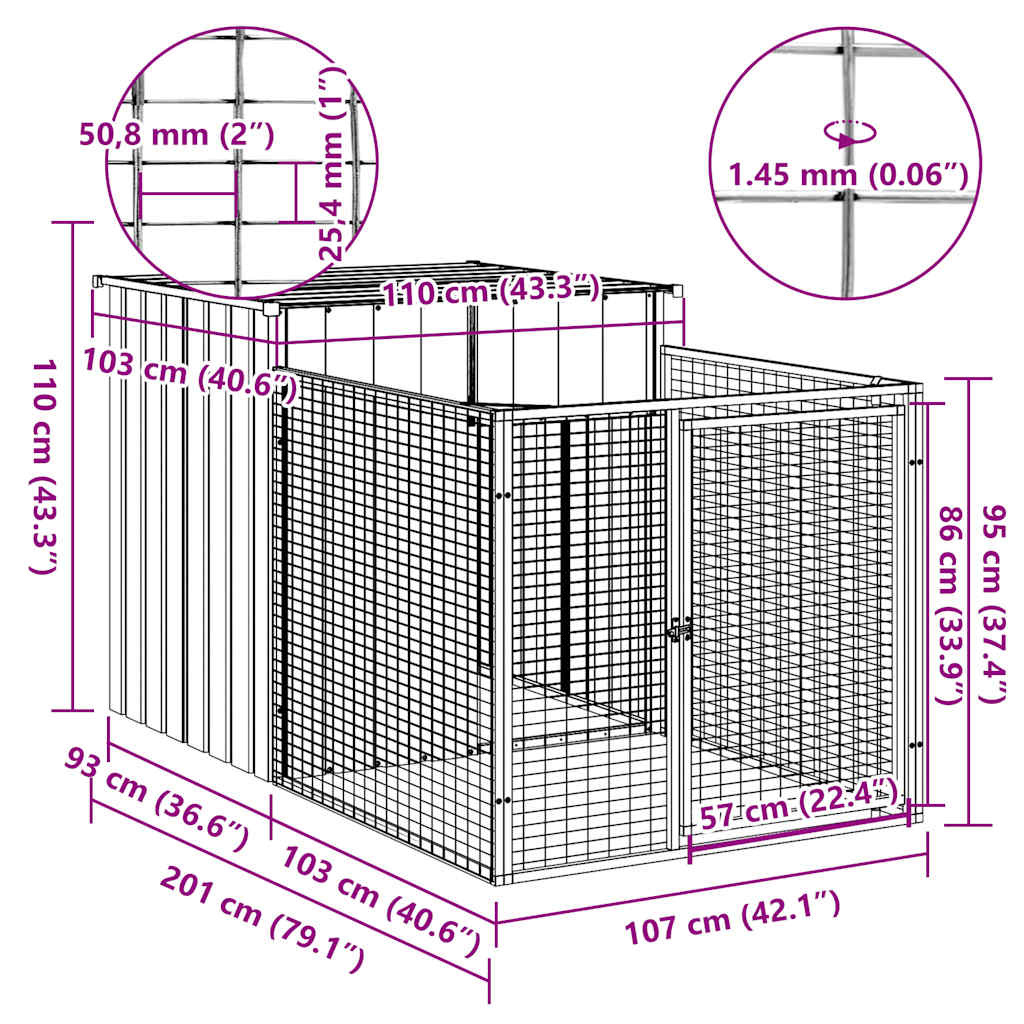 50,8 mm (2″)
25,4 mm (1″)
1.45 mm (0.06″)
110 cm (43.3″)
103 cm (40.6″)
110 cm (43.3″)
86 cm (33.9″)
95 cm (37.4″)
57 cm (22.4″)
93 cm (36.6″)
103 cm (40.6″)
201 cm (79.1″)
107 cm (42.1″)