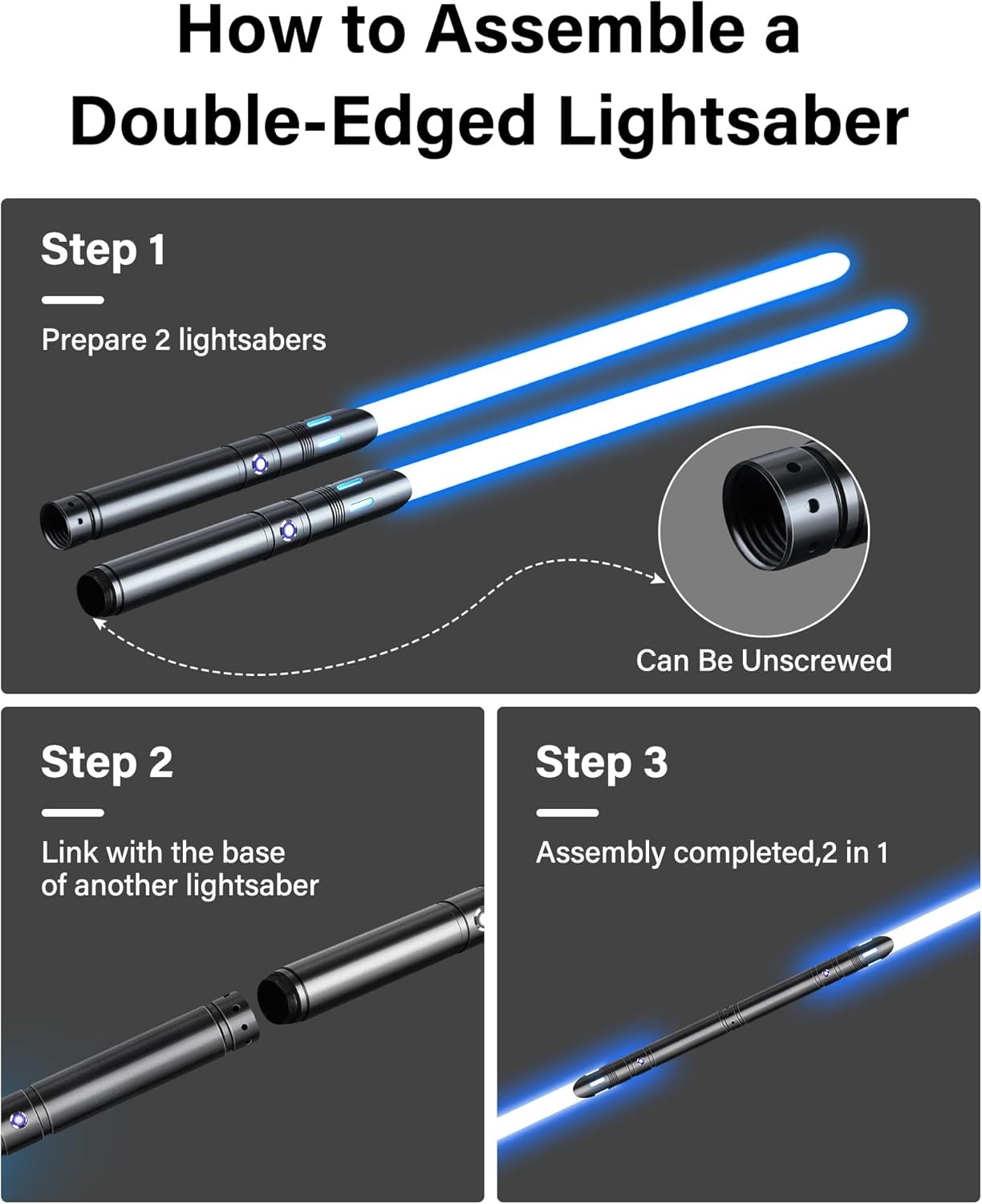 How to Assemble a Double-Edged Lightsaber

Step 1

Prepare 2 lightsabers

Can Be Unscrewed

Step 2

Link with the base of another lightsaber

Step 3

Assembly completed,2 in 1