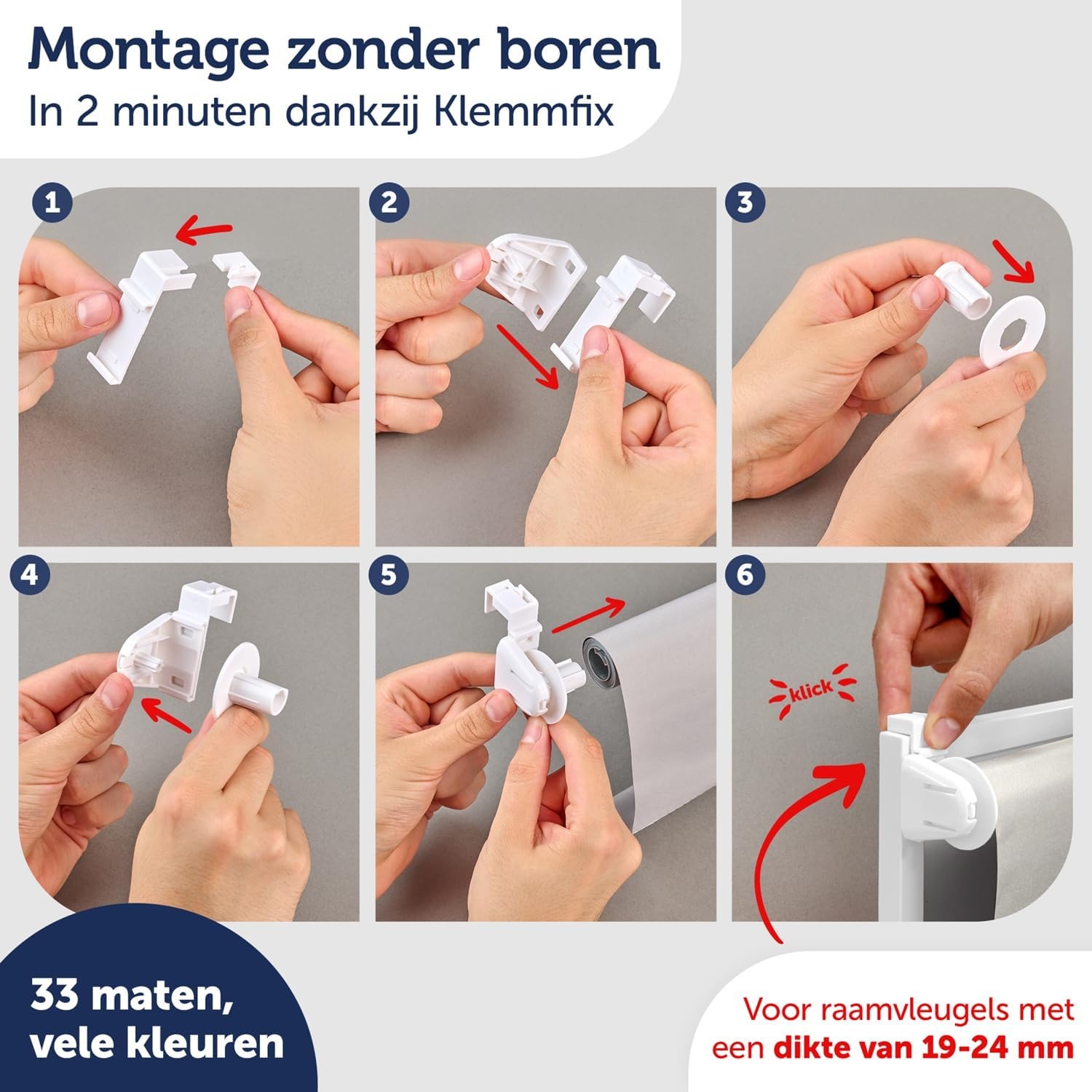 Montage zonder boren
In 2 minuten dankzij Klemmfix

1

2

3

4

5

6

klick

33 maten, vele kleuren

Voor raamvleugels met een dikte van 19-24 mm