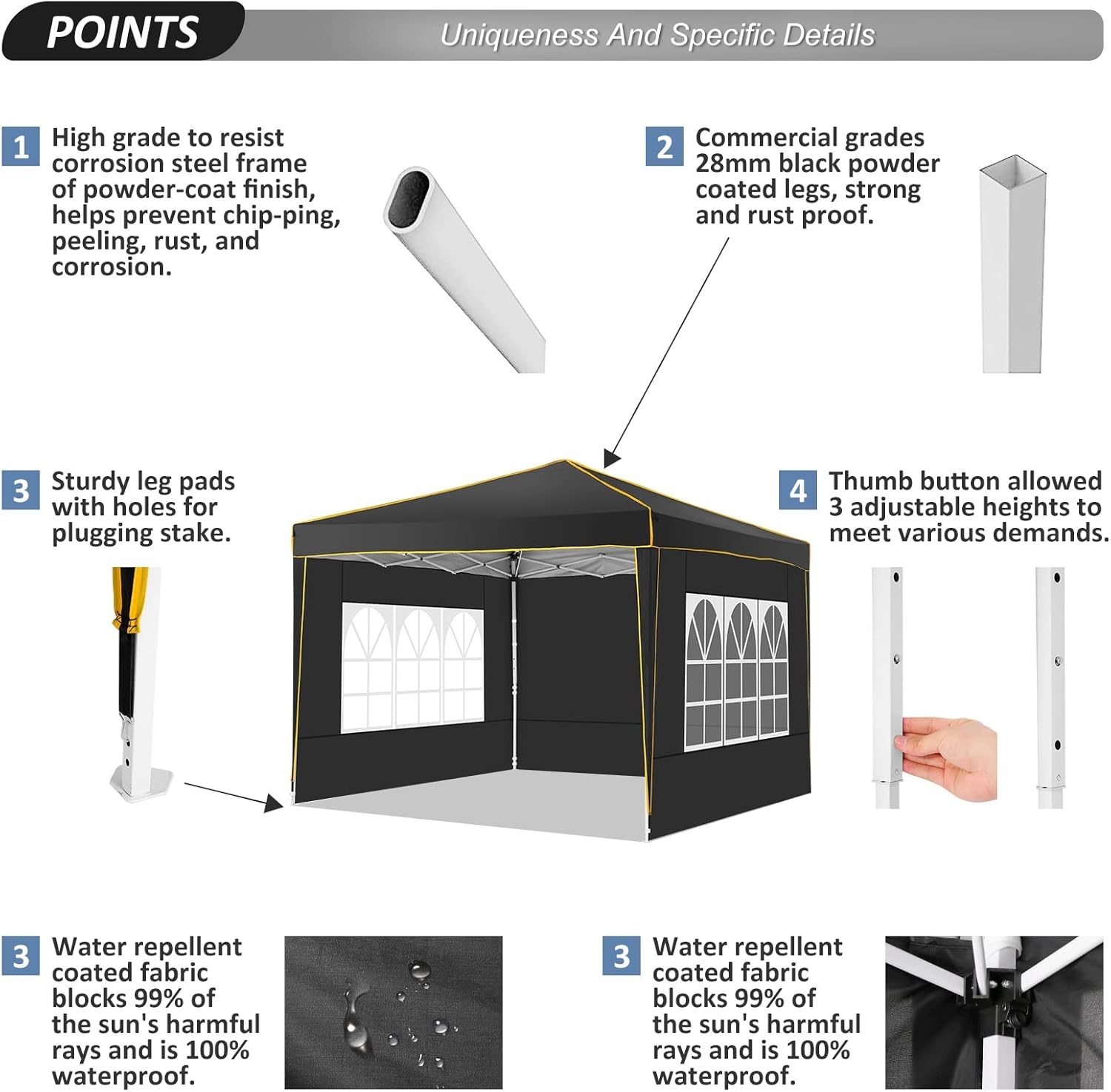 POINTS

Uniqueness And Specific Details

1 High grade to resist corrosion steel frame of powder-coat finish, helps prevent chip-ping, peeling, rust, and corrosion.

2 Commercial grades 28mm black powder coated legs, strong and rust proof.

3 Sturdy leg pads with holes for plugging stake.

4 Thumb button allowed 3 adjustable heights to meet various demands.

3 Water repellent coated fabric blocks 99% of the sun's harmful rays and is 100% waterproof.

3 Water repellent coated fabric blocks 99% of the sun's harmful rays and is 100% waterproof.