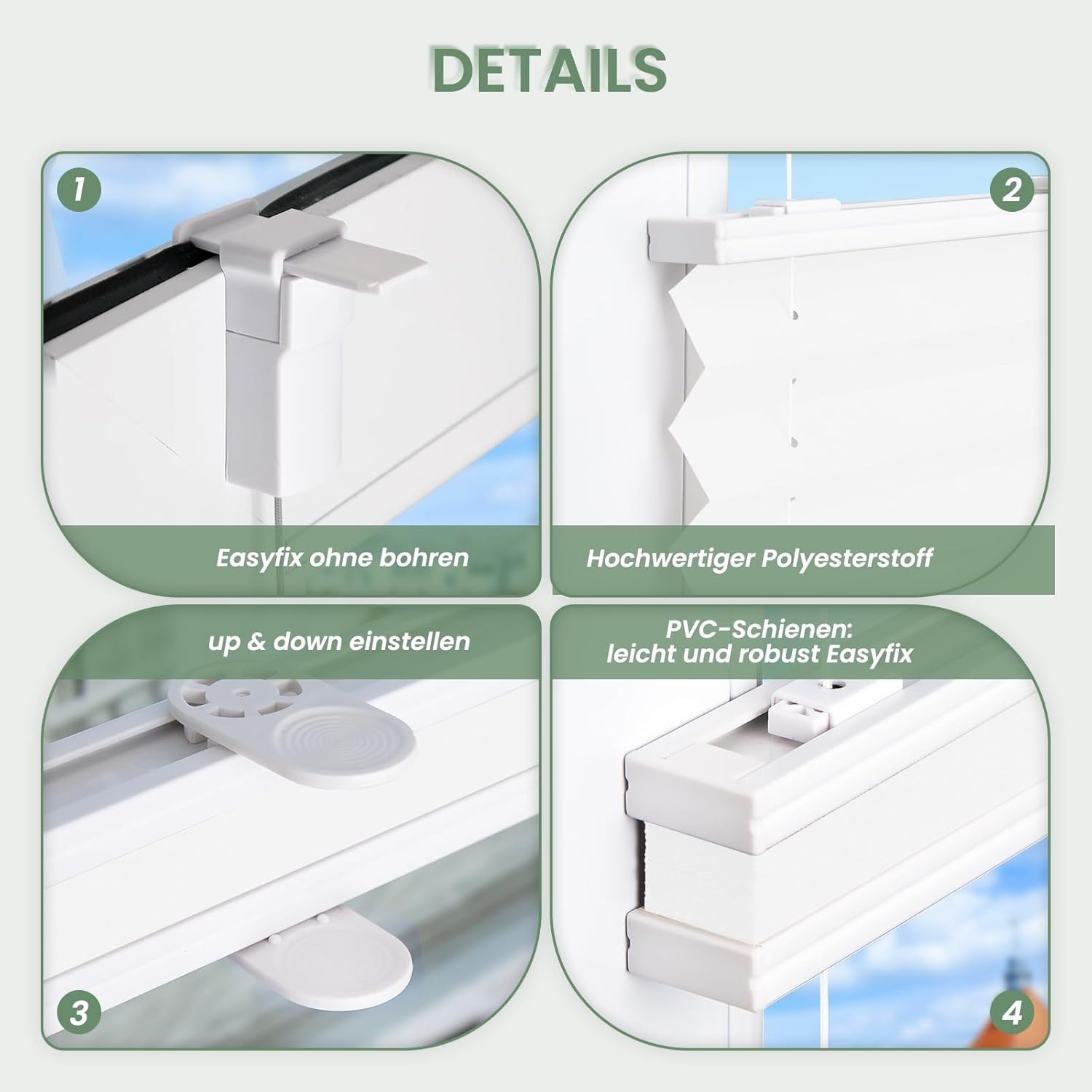 DETAILS

1

Easyfix ohne bohren

2

Hochwertiger Polyesterstoff

up & down einstellen

3

PVC-Schienen:
leicht und robust Easyfix

4