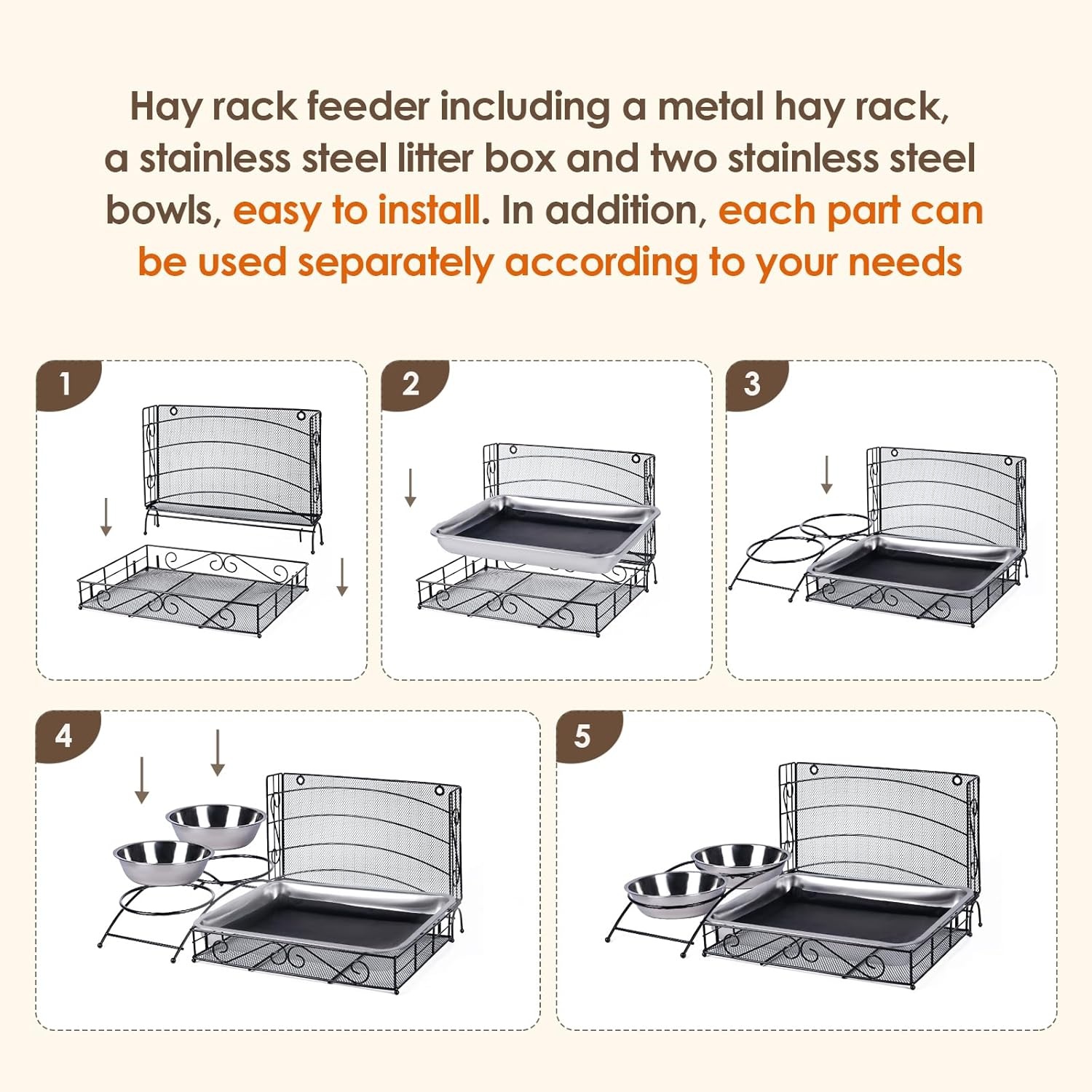 Hay rack feeder including a metal hay rack, a stainless steel litter box and two stainless steel bowls, easy to install. In addition, each part can be used separately according to your needs

1

2

3

4

5