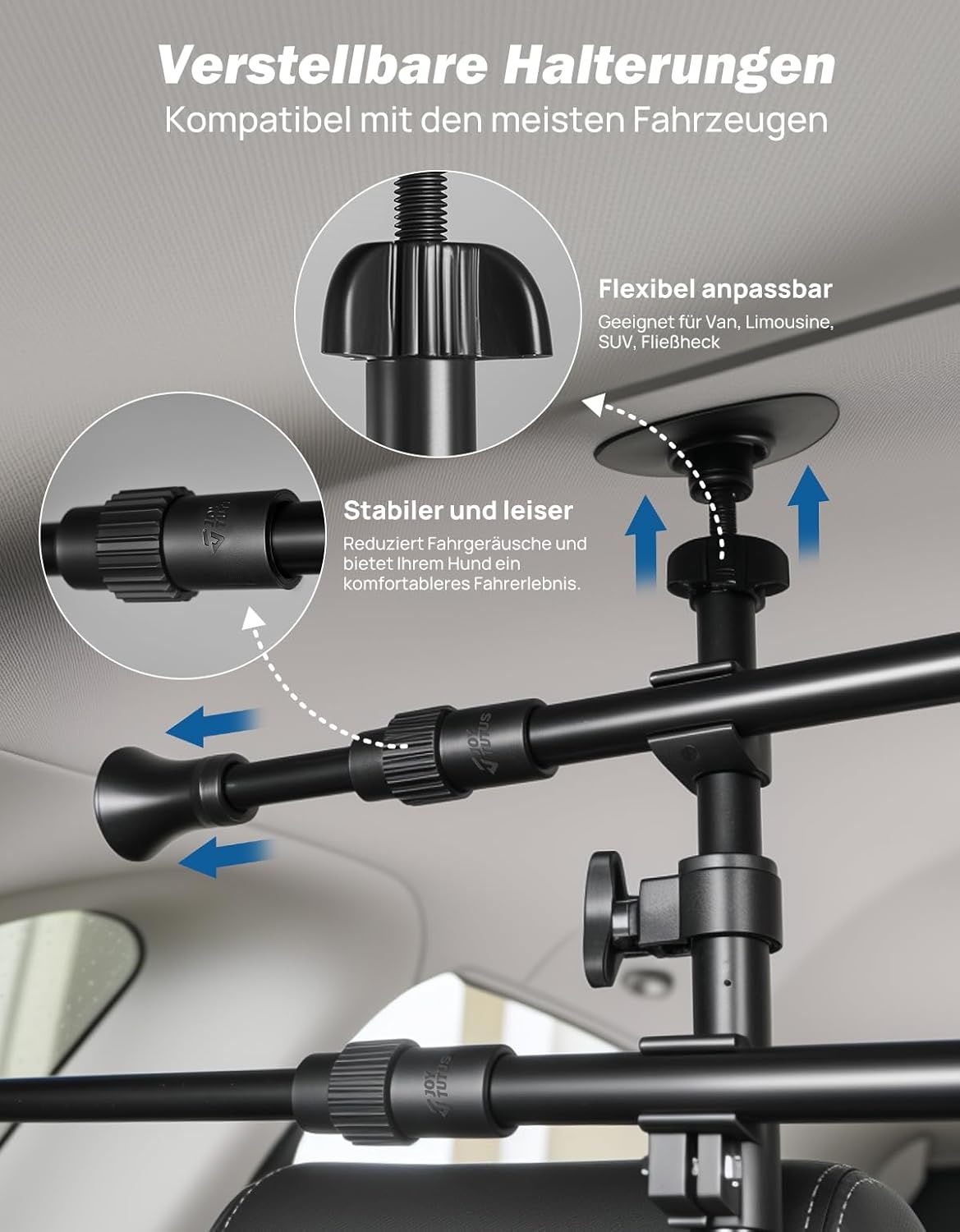 Verstellbare Halterungen
Kompatibel mit den meisten Fahrzeugen

Flexibel anpassbar
Geeignet für Van, Limousine, SUV, Fließheck

Stabiler und leiser
Reduziert Fahrgeräusche und bietet Ihrem Hund ein komfortableres Fahrerlebnis.

JOY TUTUS

JOY TUTUS

JOY TUTUS