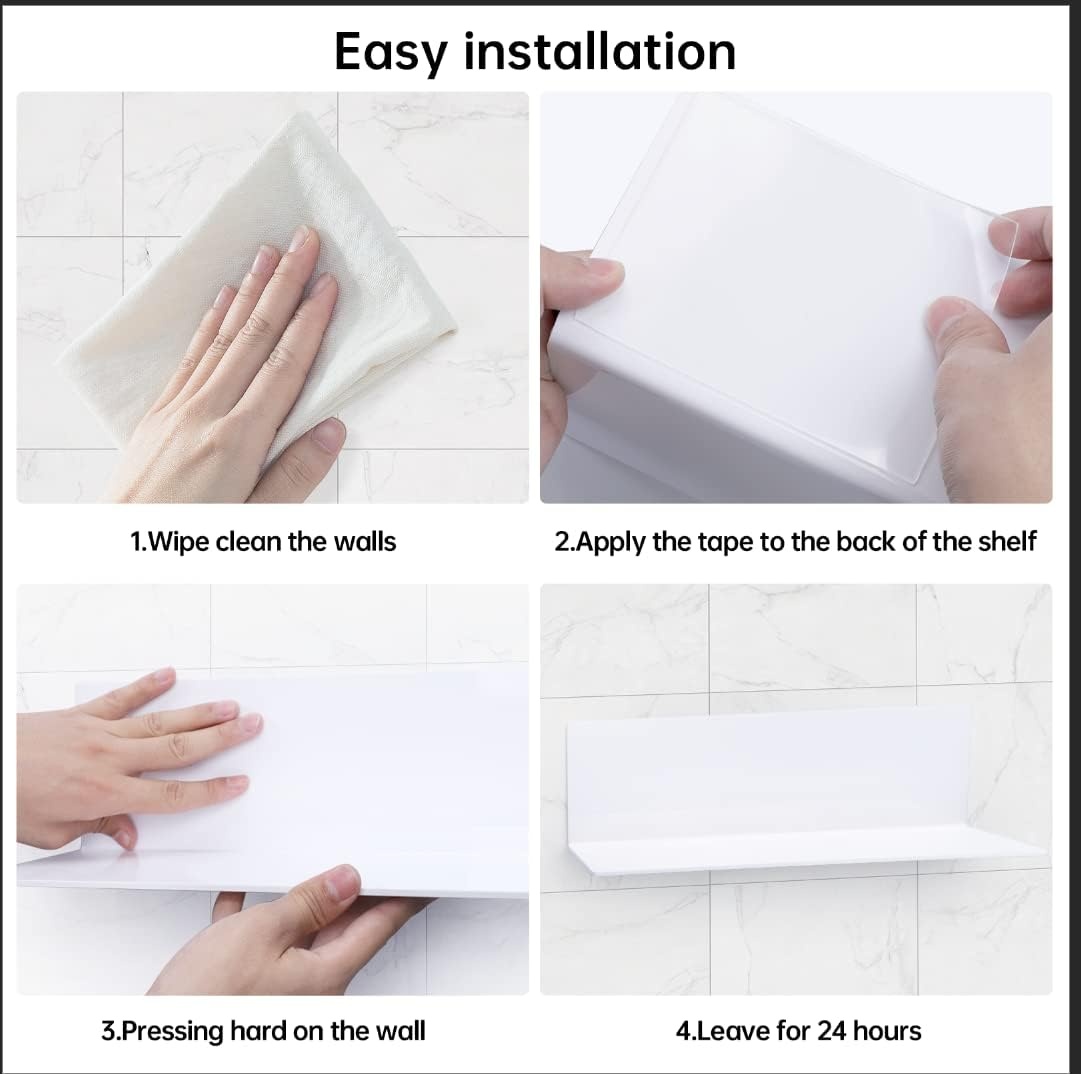 Easy installation

1.Wipe clean the walls

2.Apply the tape to the back of the shelf

3.Pressing hard on the wall

4.Leave for 24 hours