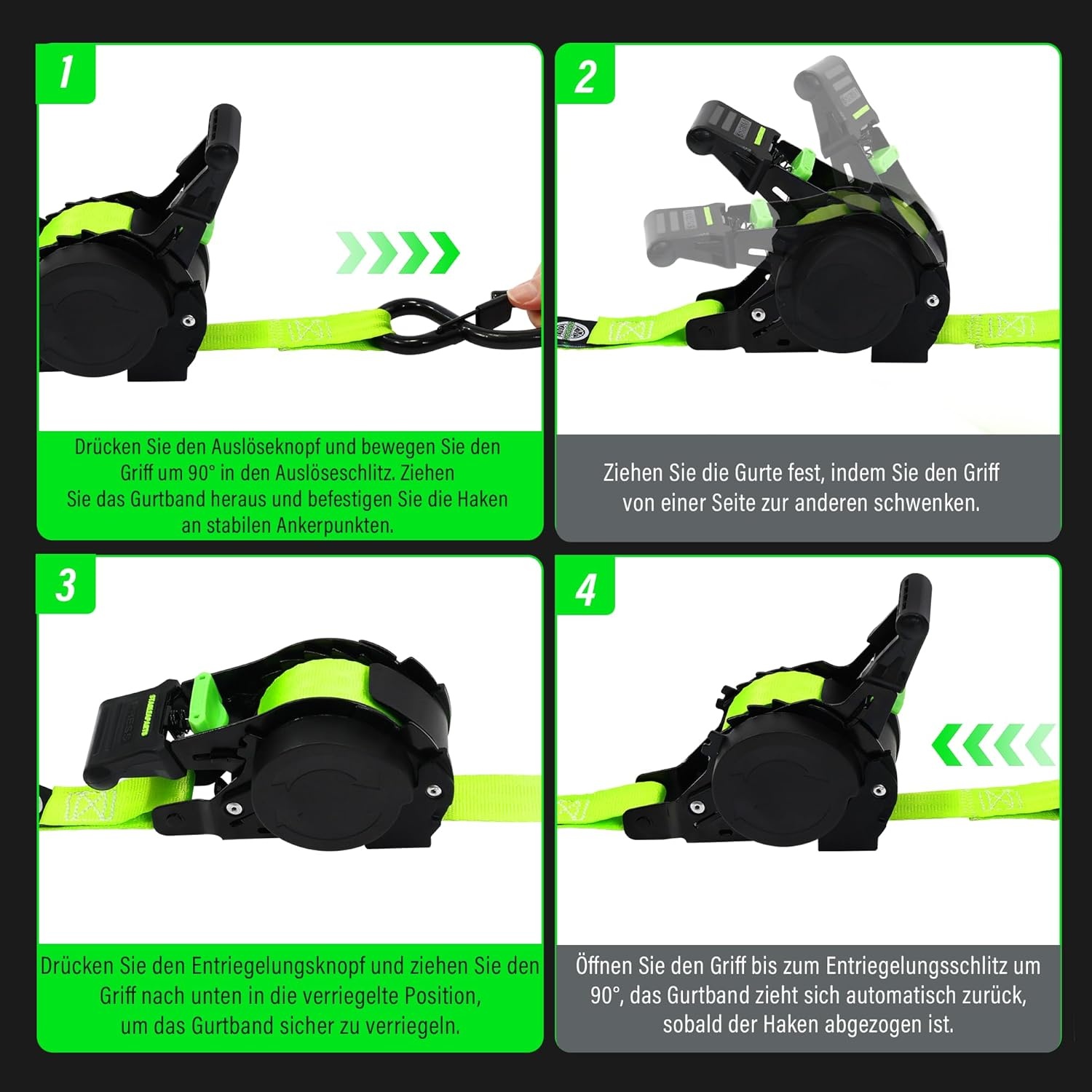 1

Drücken Sie den Auslöseknopf und bewegen Sie den Griff um 90° in den Auslöseschlitz. Ziehen Sie das Gurtband heraus und befestigen Sie die Haken an stabilen Ankerpunkten.

2

Ziehen Sie die Gurte fest, indem Sie den Griff von einer Seite zur anderen schwenken.

3

Drücken Sie den Entriegelungsknopf und ziehen Sie den Griff nach unten in die verriegelte Position, um das Gurtband sicher zu verriegeln.

4

Öffnen Sie den Griff bis zum Entriegelungsschlitz um 90°, das Gurtband zieht sich automatisch zurück, sobald der Haken abgezogen ist.