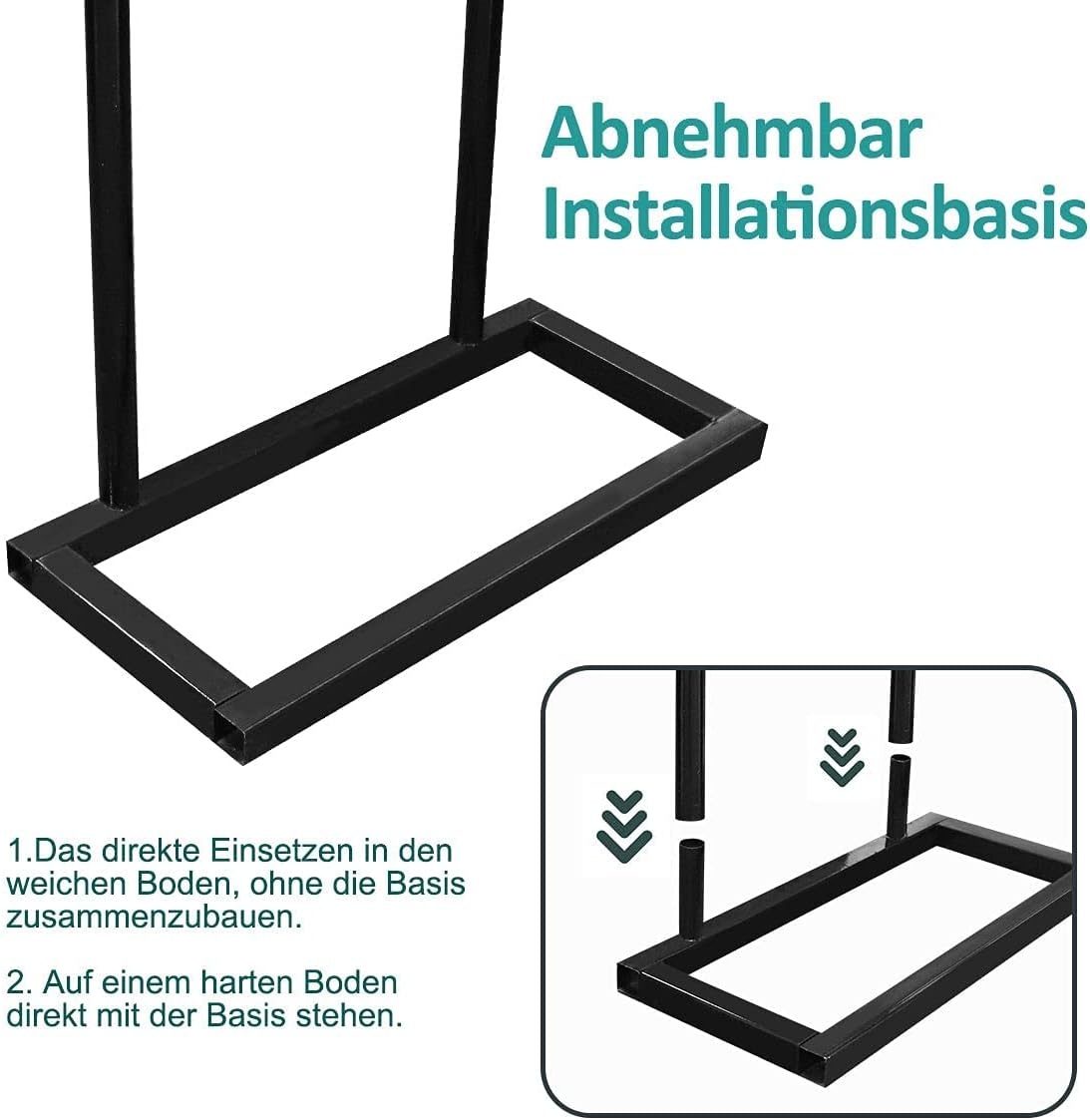 Abnehmbar Installationsbasis

1.Das direkte Einsetzen in den weichen Boden, ohne die Basis zusammenzubauen.

2. Auf einem harten Boden direkt mit der Basis stehen.