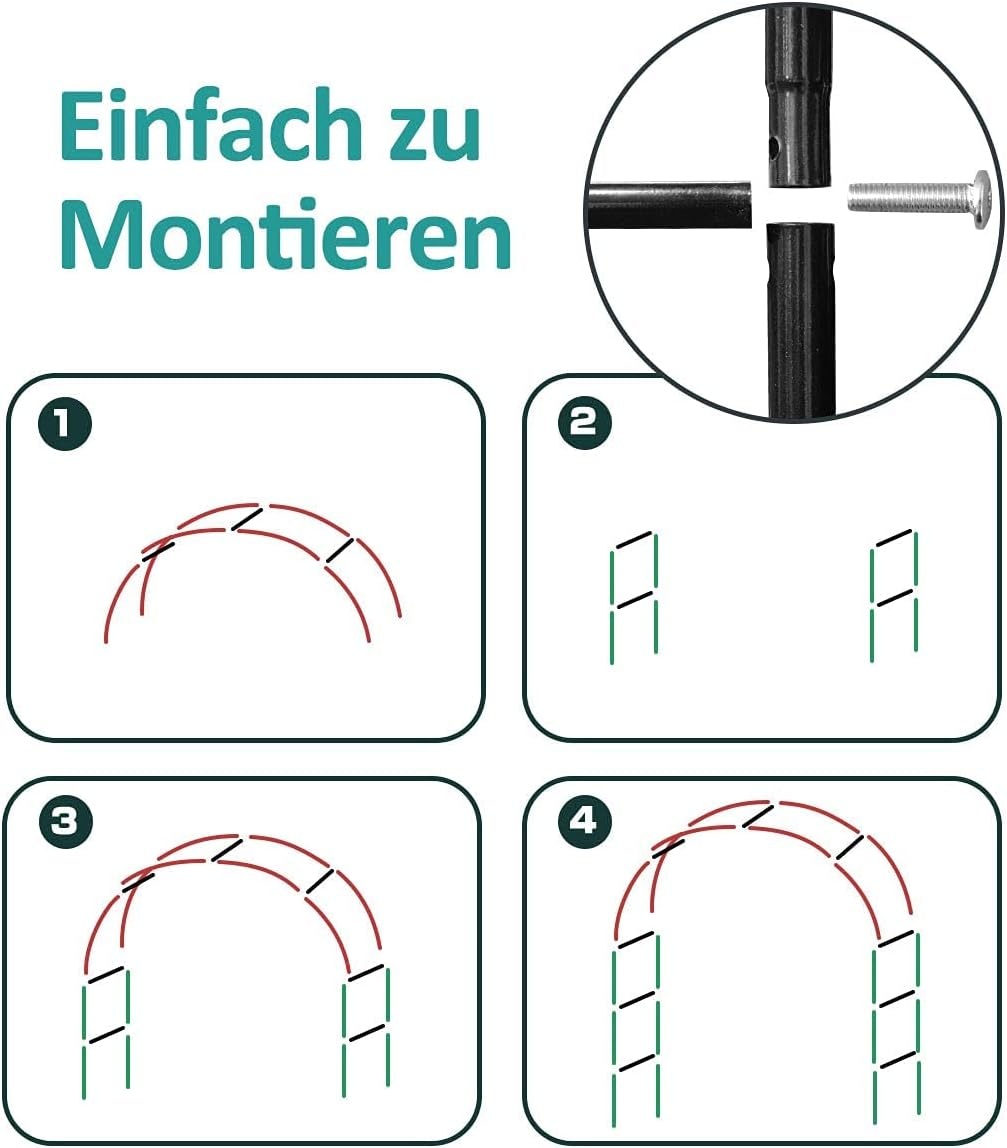 Einfach zu Montieren

1

2

3

4