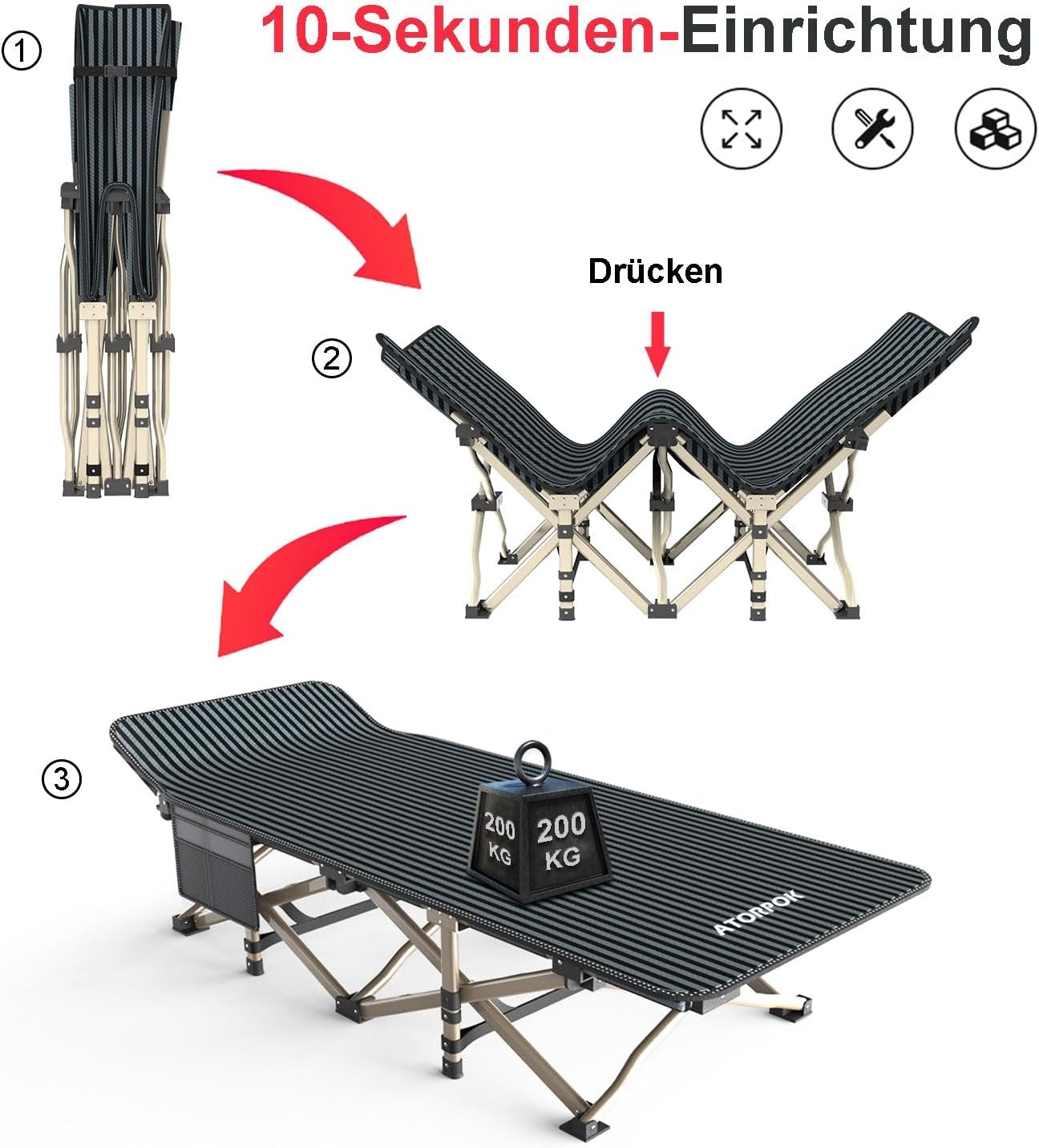 ①

10-Sekunden-Einrichtung

Drücken

②

③

200 KG

200 KG

ATORPOK