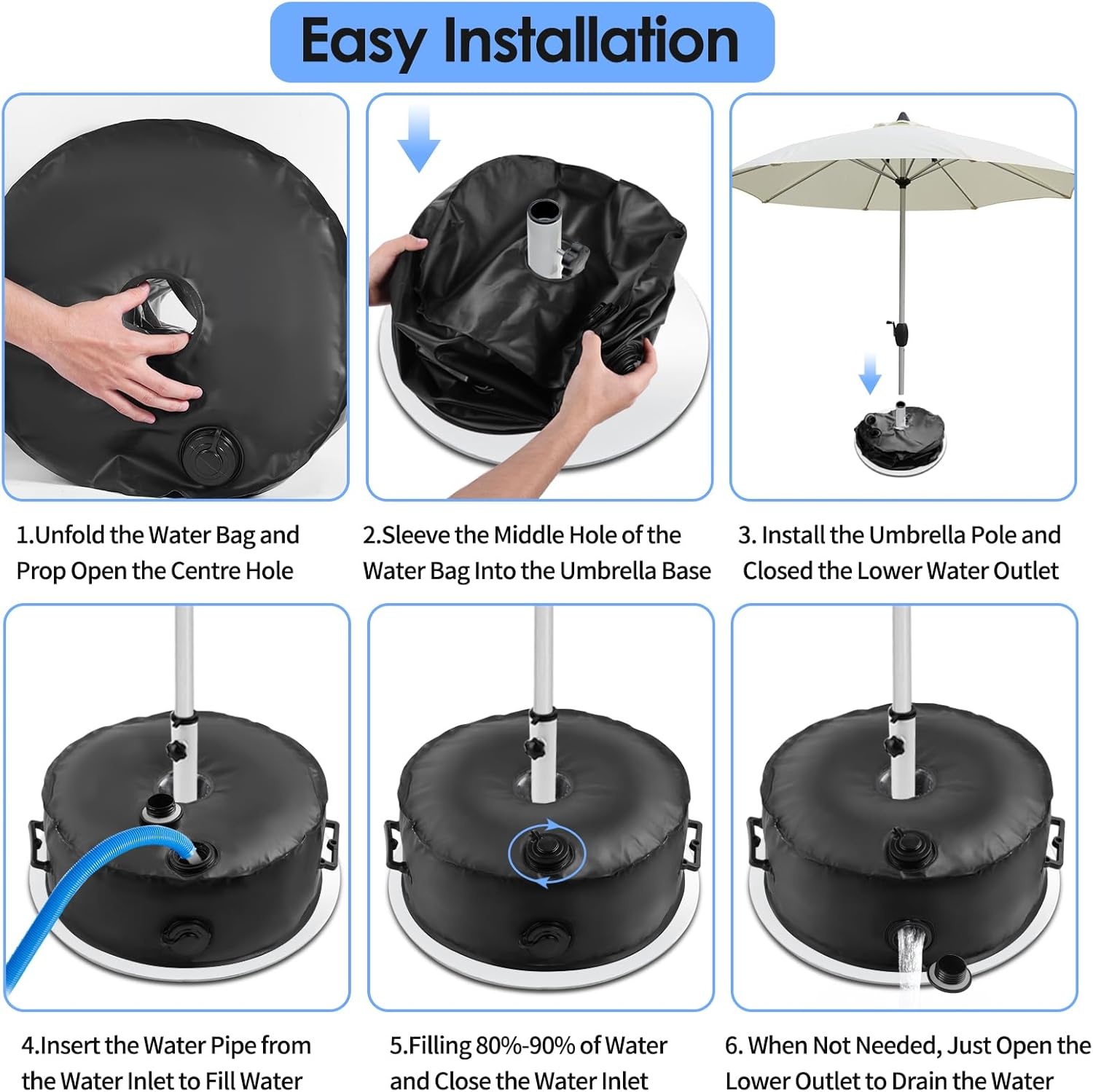 Easy Installation

1.Unfold the Water Bag and Prop Open the Centre Hole

2.Sleeve the Middle Hole of the Water Bag Into the Umbrella Base

3. Install the Umbrella Pole and Closed the Lower Water Outlet

4.Insert the Water Pipe from the Water Inlet to Fill Water

5.Filling 80%-90% of Water and Close the Water Inlet

6. When Not Needed, Just Open the Lower Outlet to Drain the Water