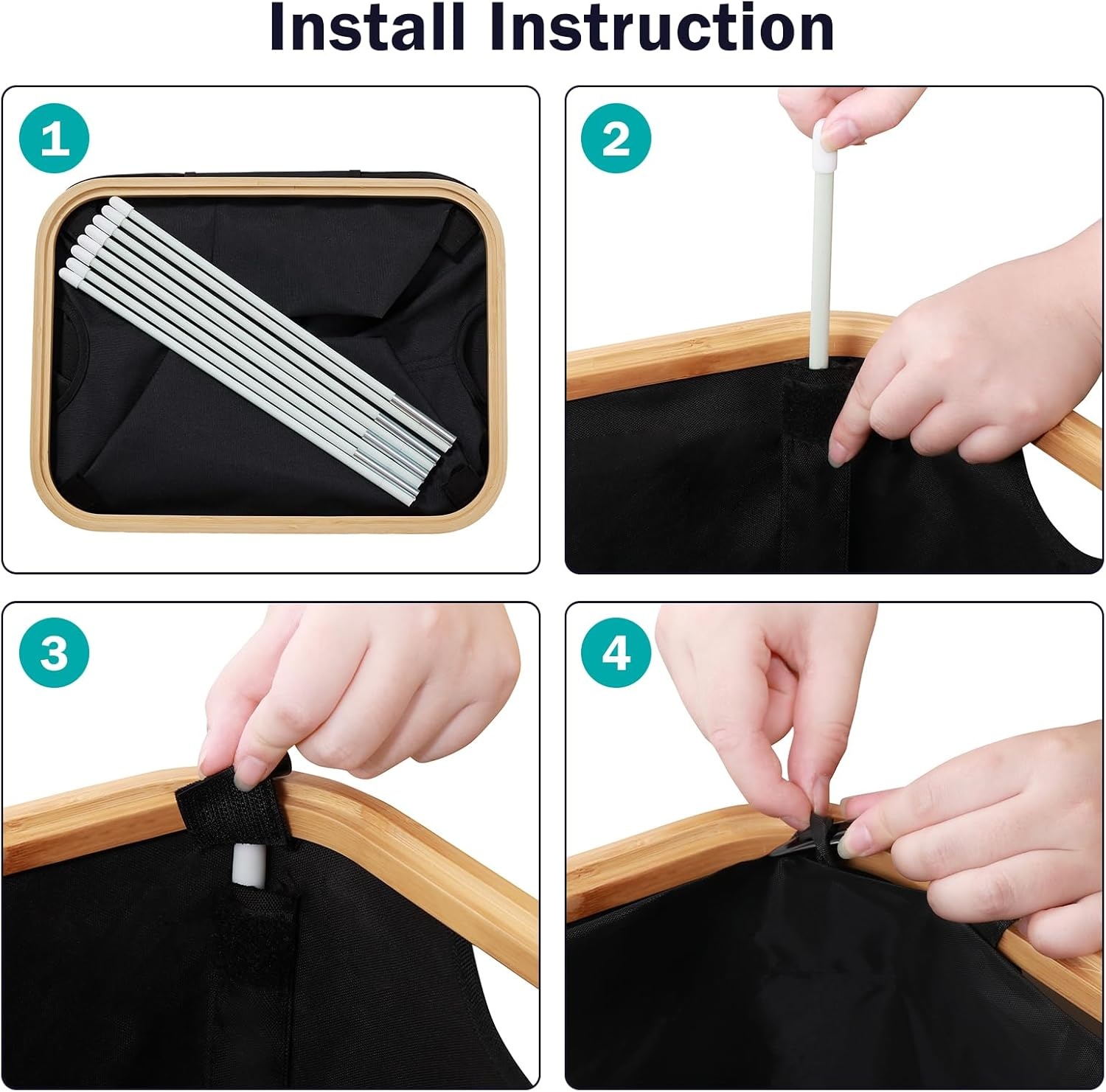 Install Instruction

1

2

3

4