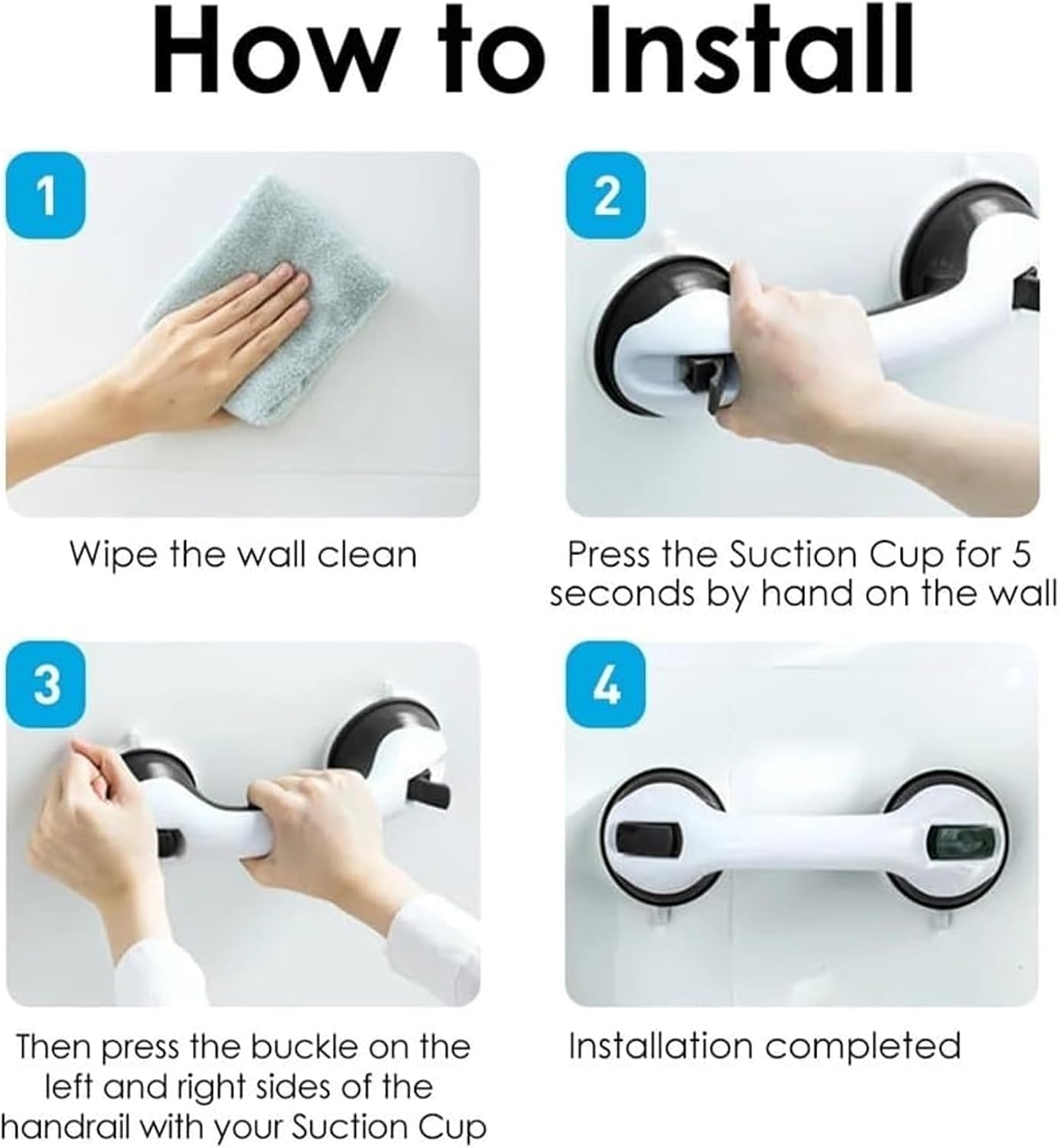 How to Install

1

Wipe the wall clean

2

Press the Suction Cup for 5 seconds by hand on the wall

3

Then press the buckle on the left and right sides of the handrail with your Suction Cup

4

Installation completed